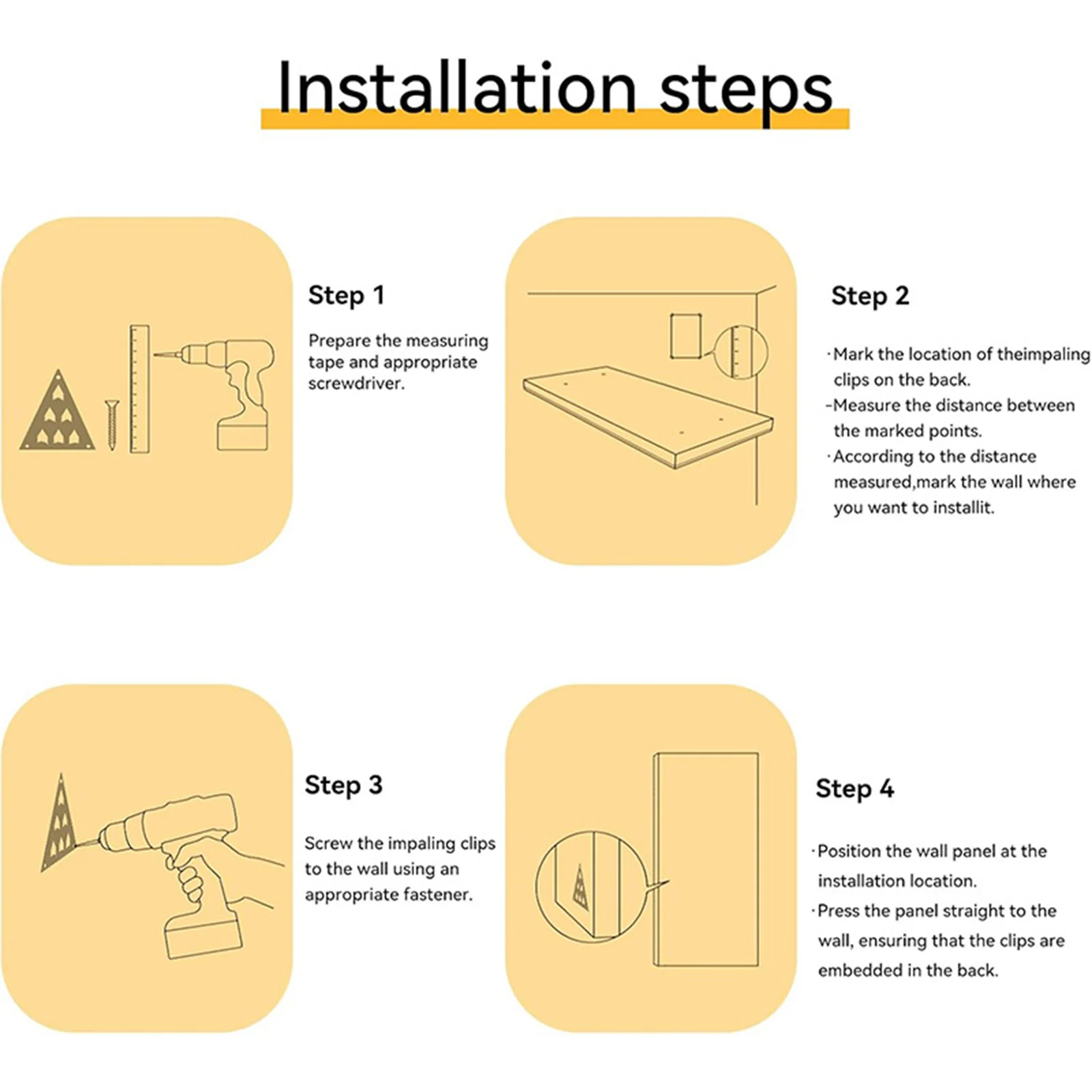 Installation steps

Step 1

Prepare the measuring tape and appropriate screwdriver.

Step 2

·Mark the location of theimpaling clips on the back.
-Measure the distance between the marked points.
·According to the distance measured,mark the wall where you want to installit.

Step 3

Screw the impaling clips to the wall using an appropriate fastener.

Step 4

·Position the wall panel at the installation location.
·Press the panel straight to the wall, ensuring that the clips are embedded in the back.