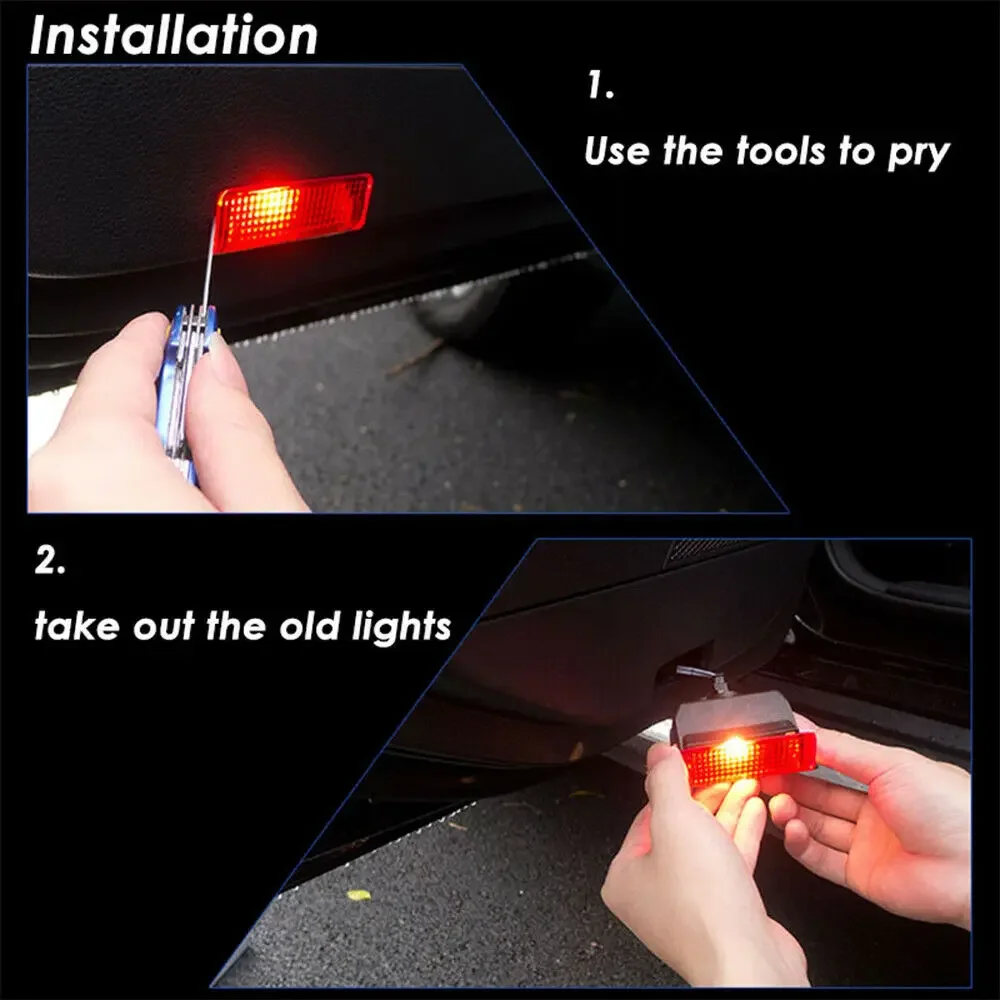 Installation

1.

Use the tools to pry

2.

take out the old lights