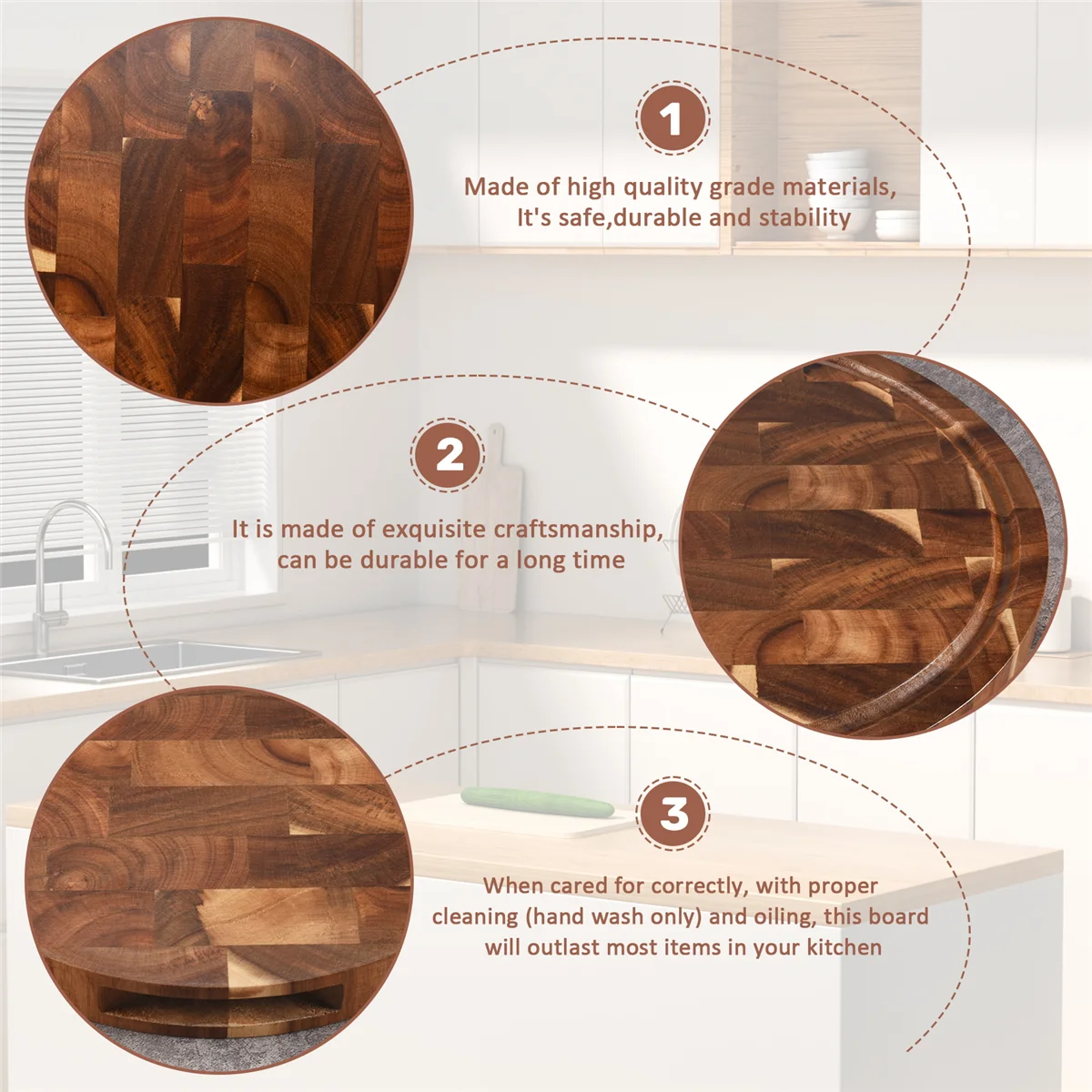 1

Made of high quality grade materials, It's safe,durable and stability

2

It is made of exquisite craftsmanship, can be durable for a long time

3

When cared for correctly, with proper cleaning (hand wash only) and oiling, this board will outlast most items in your kitchen