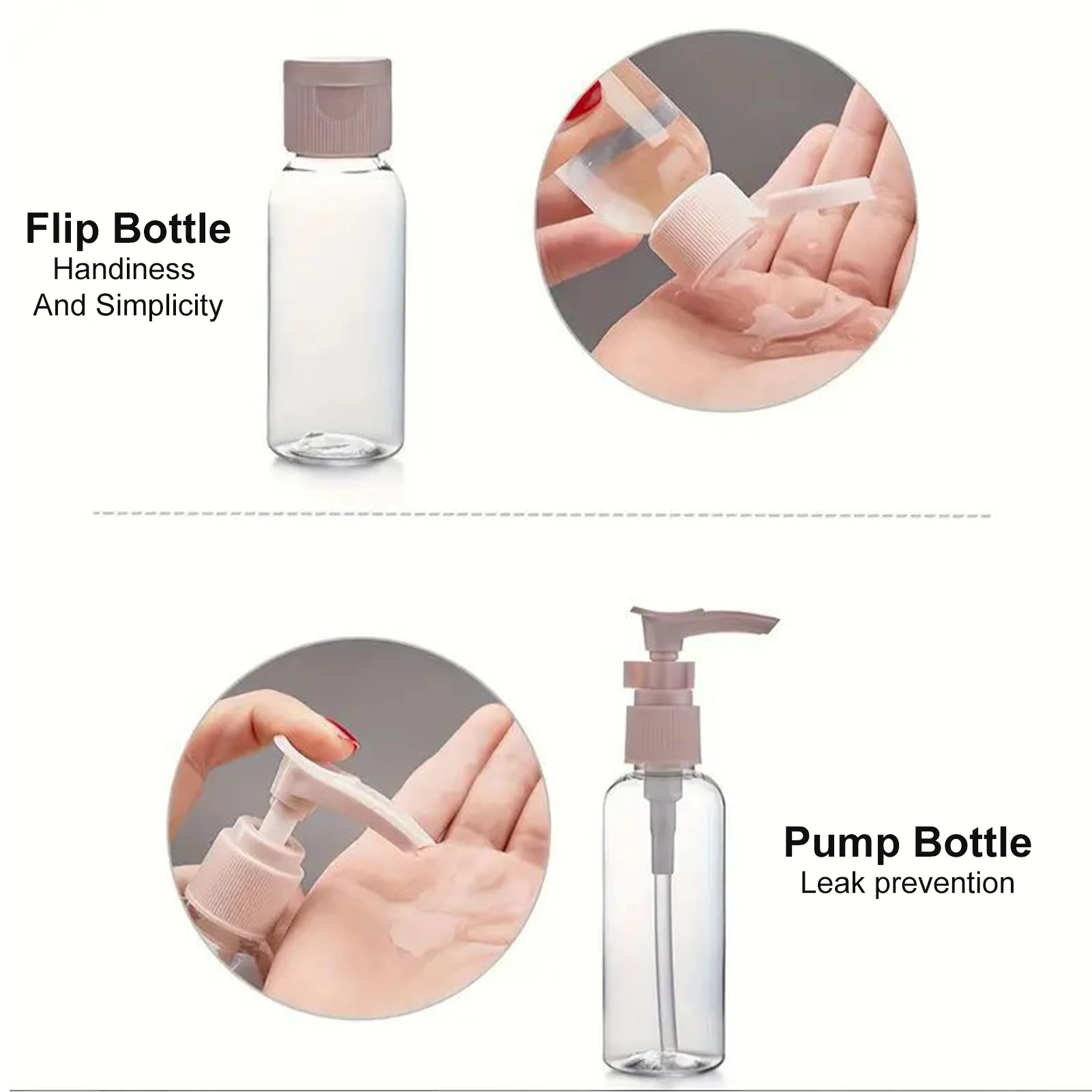 Flip Bottle
Handiness
And Simplicity

Pump Bottle
Leak prevention