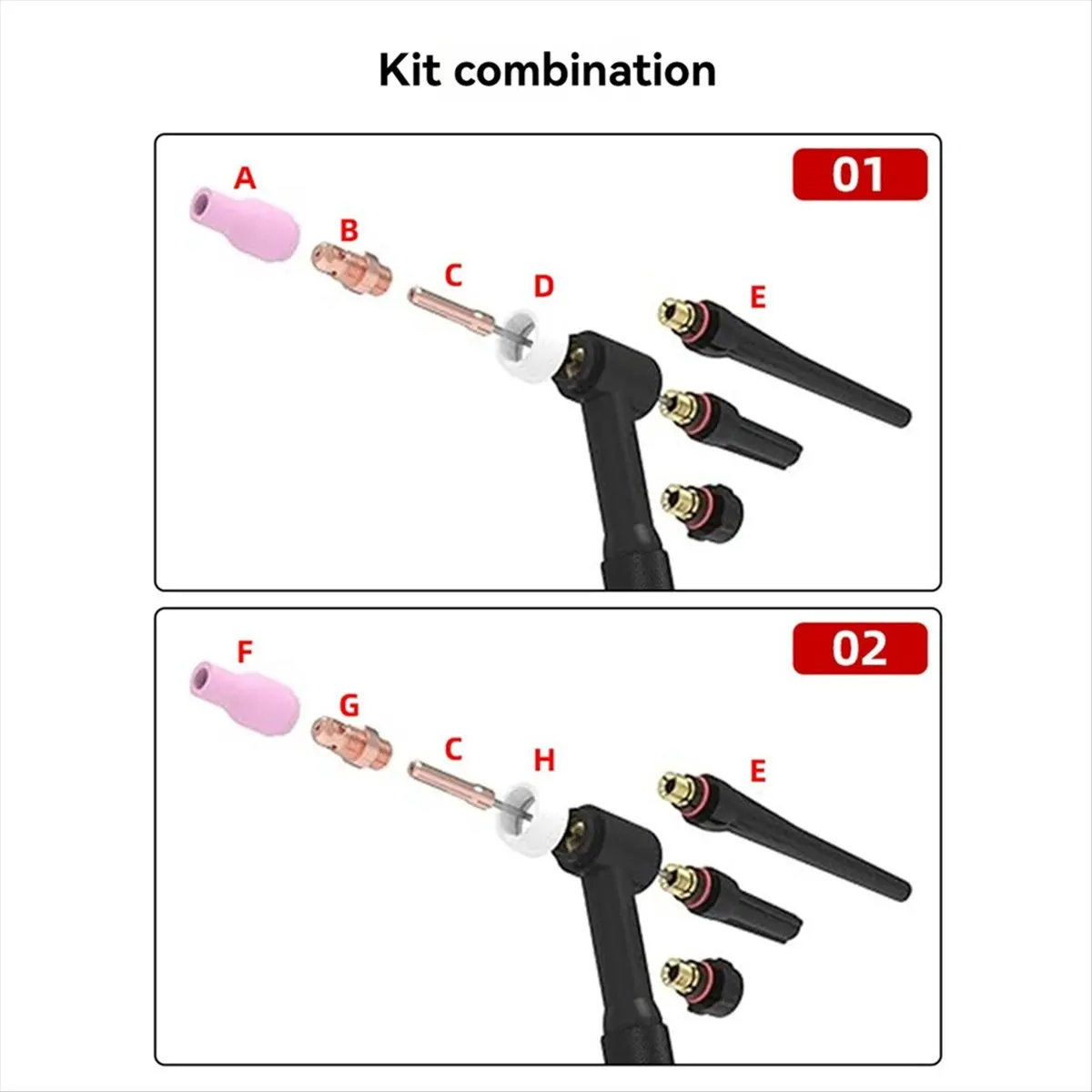 Kit combination

01

A

B

C

D

E

02

F

G

C

H

E