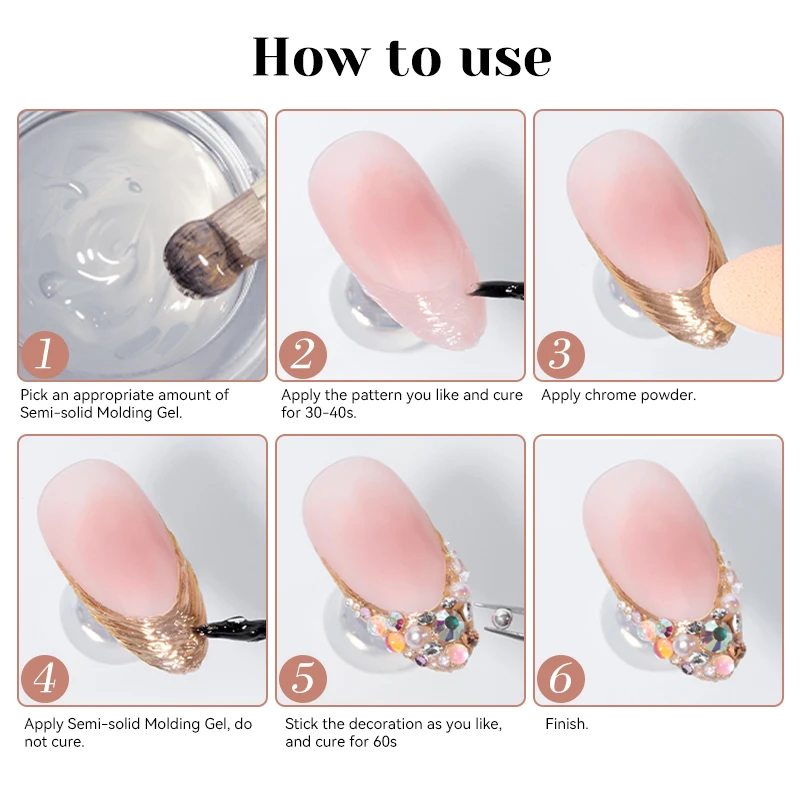 How to use

1
Pick an appropriate amount of Semi-solid Molding Gel.

2
Apply the pattern you like and cure for 30-40s.

3
Apply chrome powder.

4
Apply Semi-solid Molding Gel, do not cure.

5
Stick the decoration as you like, and cure for 60s

6
Finish.