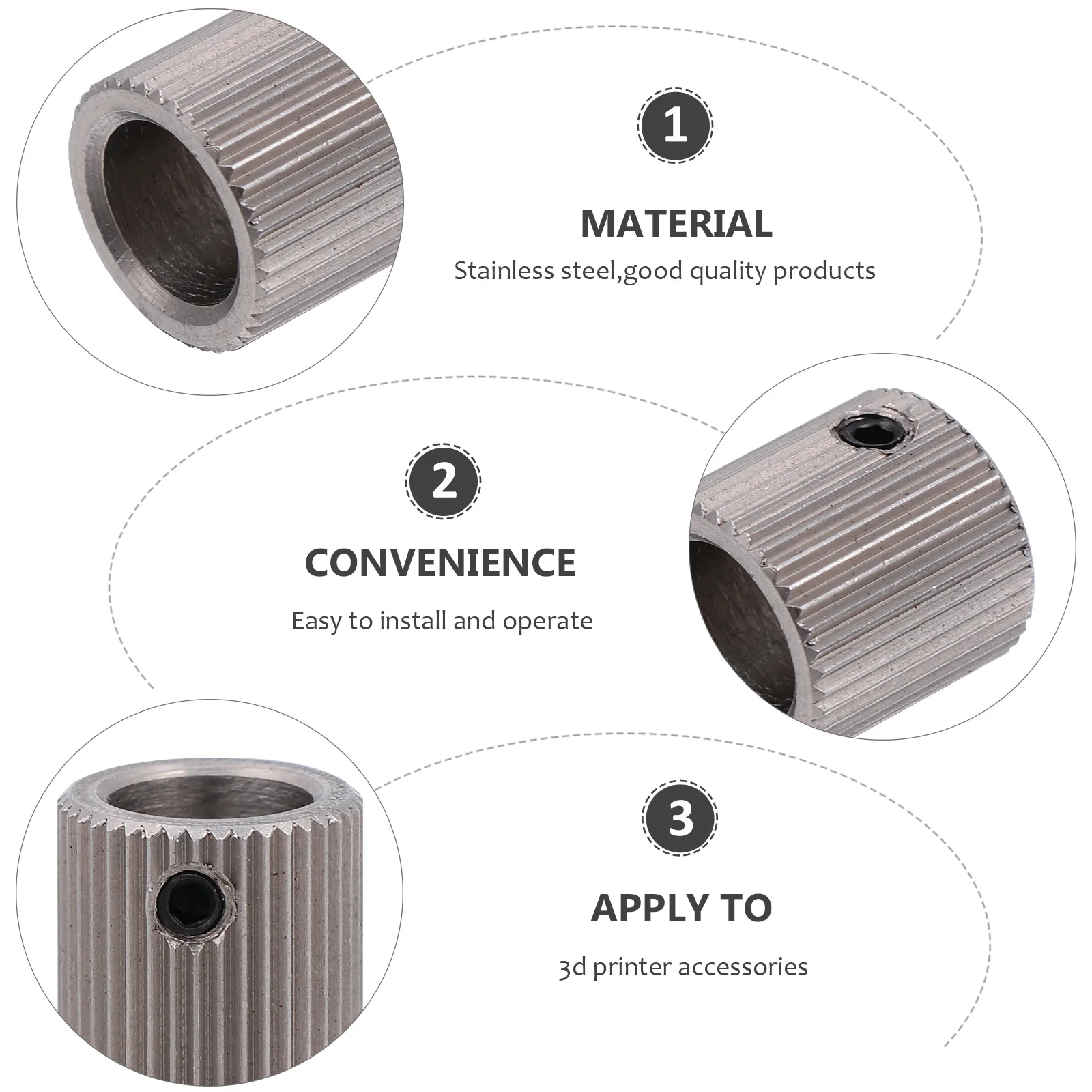 1

MATERIAL

Stainless steel,good quality products

2

CONVENIENCE

Easy to install and operate

3

APPLY TO

3d printer accessories