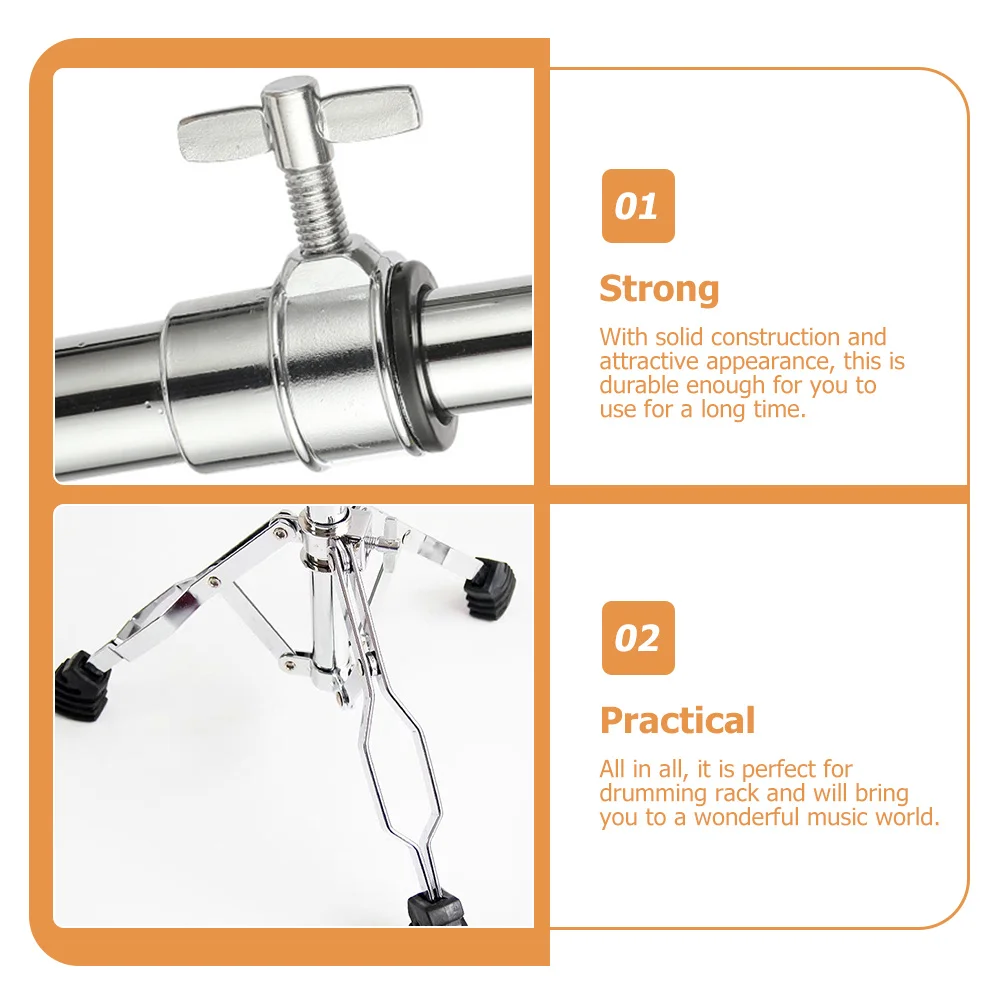 01

Strong

With solid construction and attractive appearance, this is durable enough for you to use for a long time.

02

Practical

All in all, it is perfect for drumming rack and will bring you to a wonderful music world.