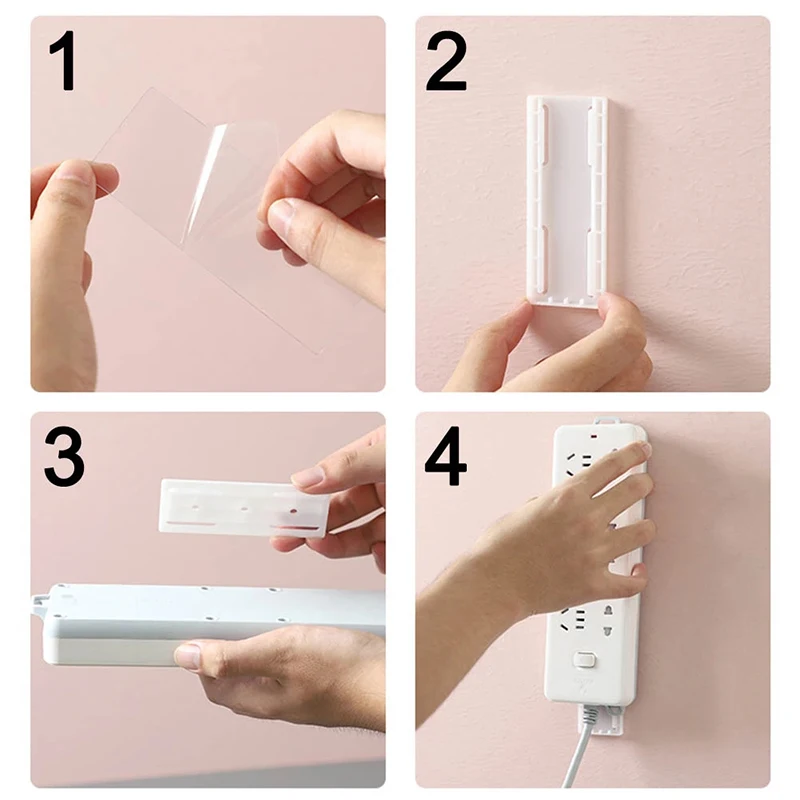 1

2

3

4