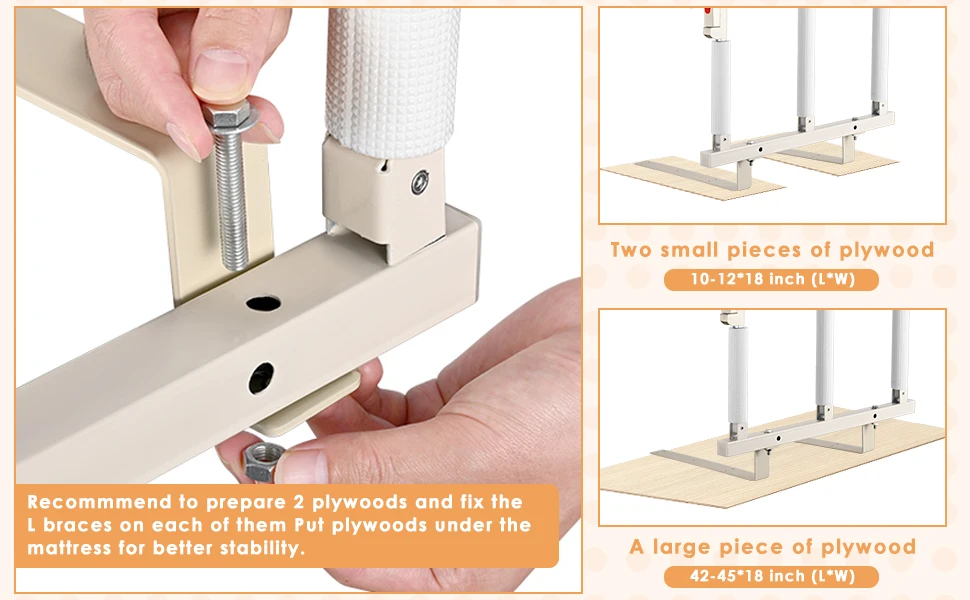 Recommmend to prepare 2 plywoods and fix the L braces on each of them Put plywoods under the mattress for better stability.

Two small pieces of plywood

10-12*18 inch (L*W)

A large piece of plywood

42-45*18 inch (L*W)