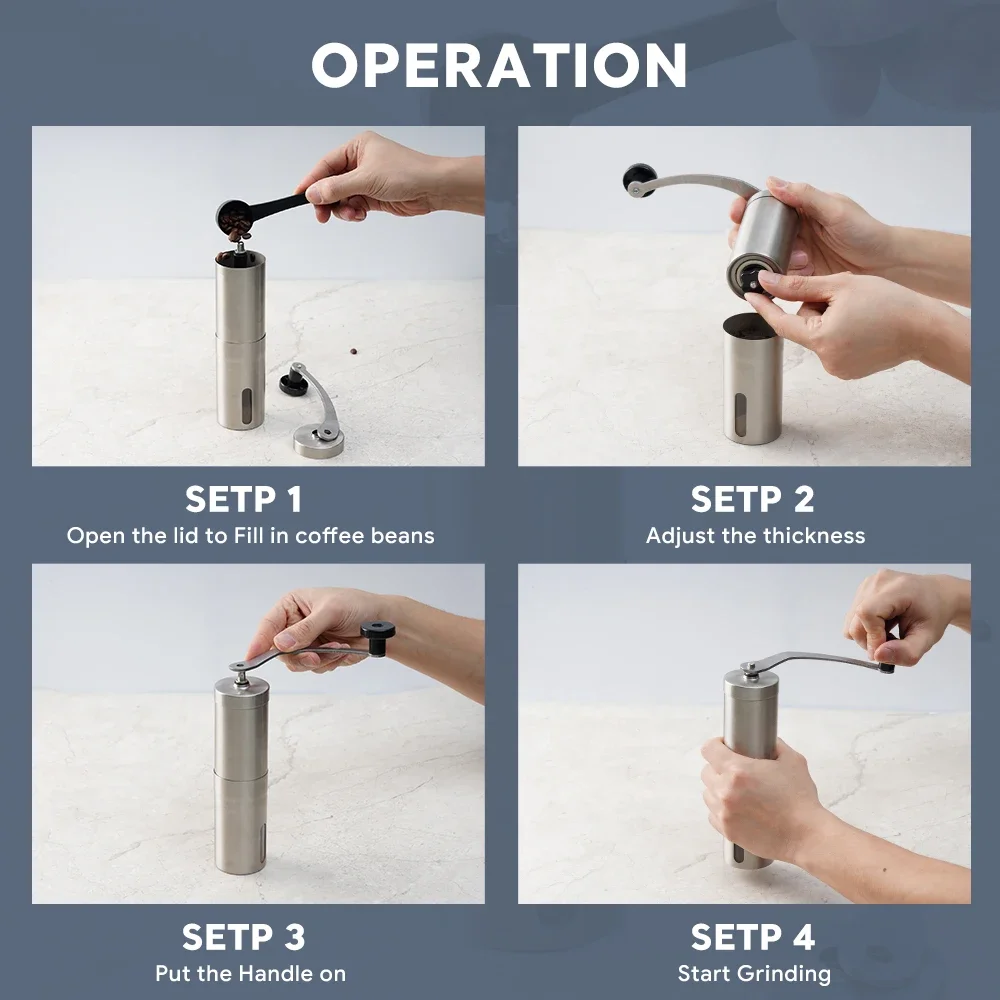 OPERATION

SETP 1
Open the lid to Fill in coffee beans

SETP 2
Adjust the thickness

SETP 3
Put the Handle on

SETP 4
Start Grinding