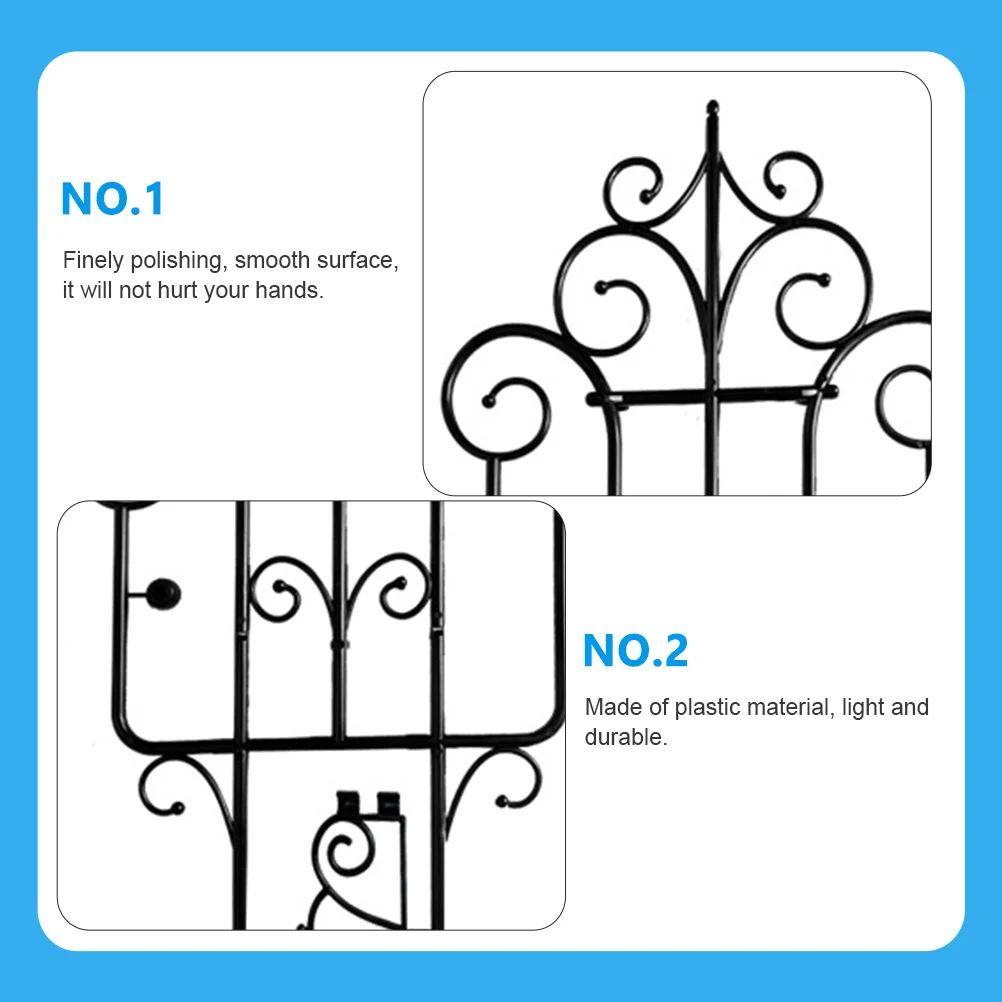 NO.1

Finely polishing, smooth surface, it will not hurt your hands.

NO.2

Made of plastic material, light and durable.