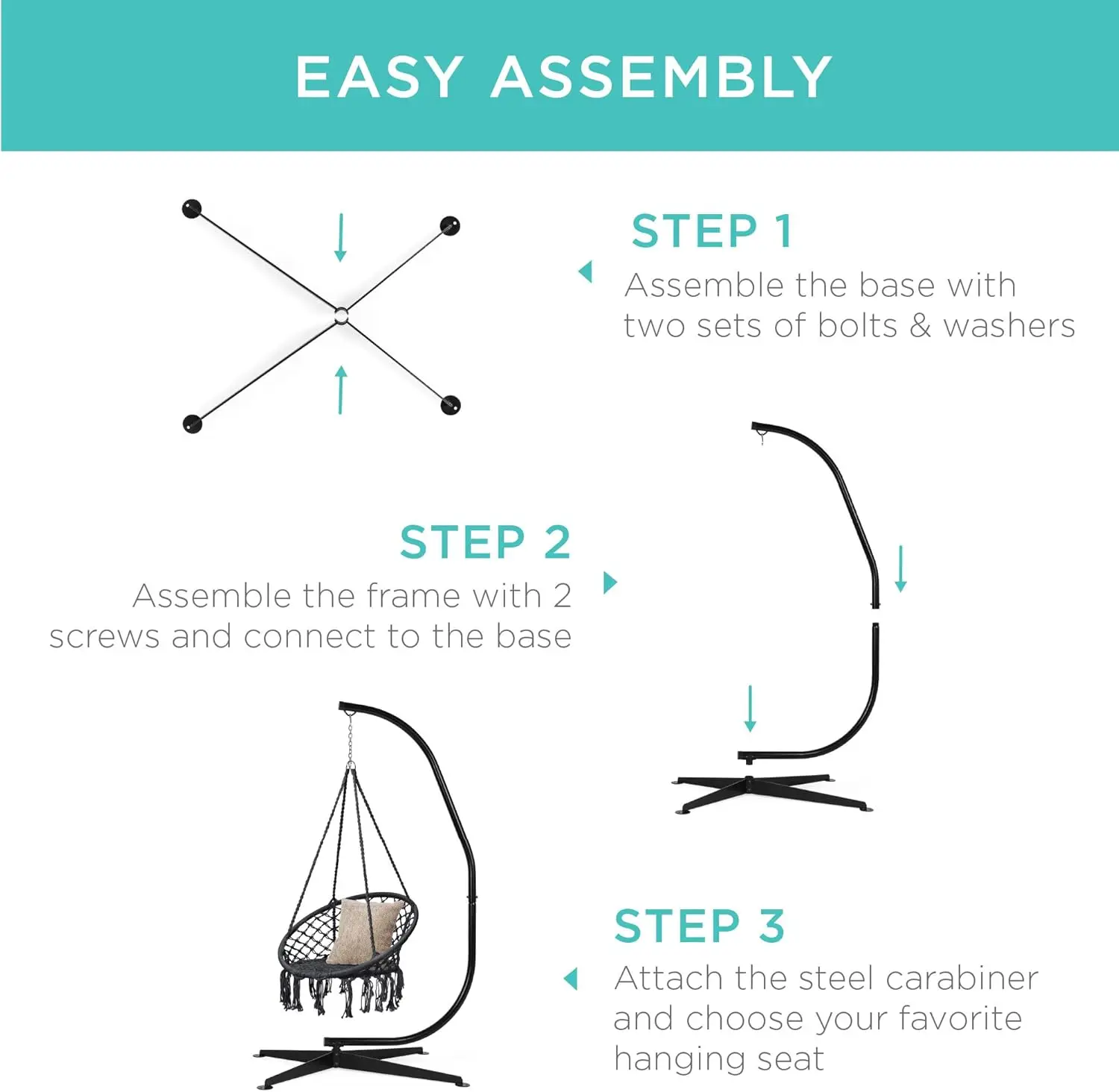 EASY ASSEMBLY

STEP 1
Assemble the base with two sets of bolts & washers

STEP 2
Assemble the frame with 2 screws and connect to the base

STEP 3
Attach the steel carabiner and choose your favorite hanging seat