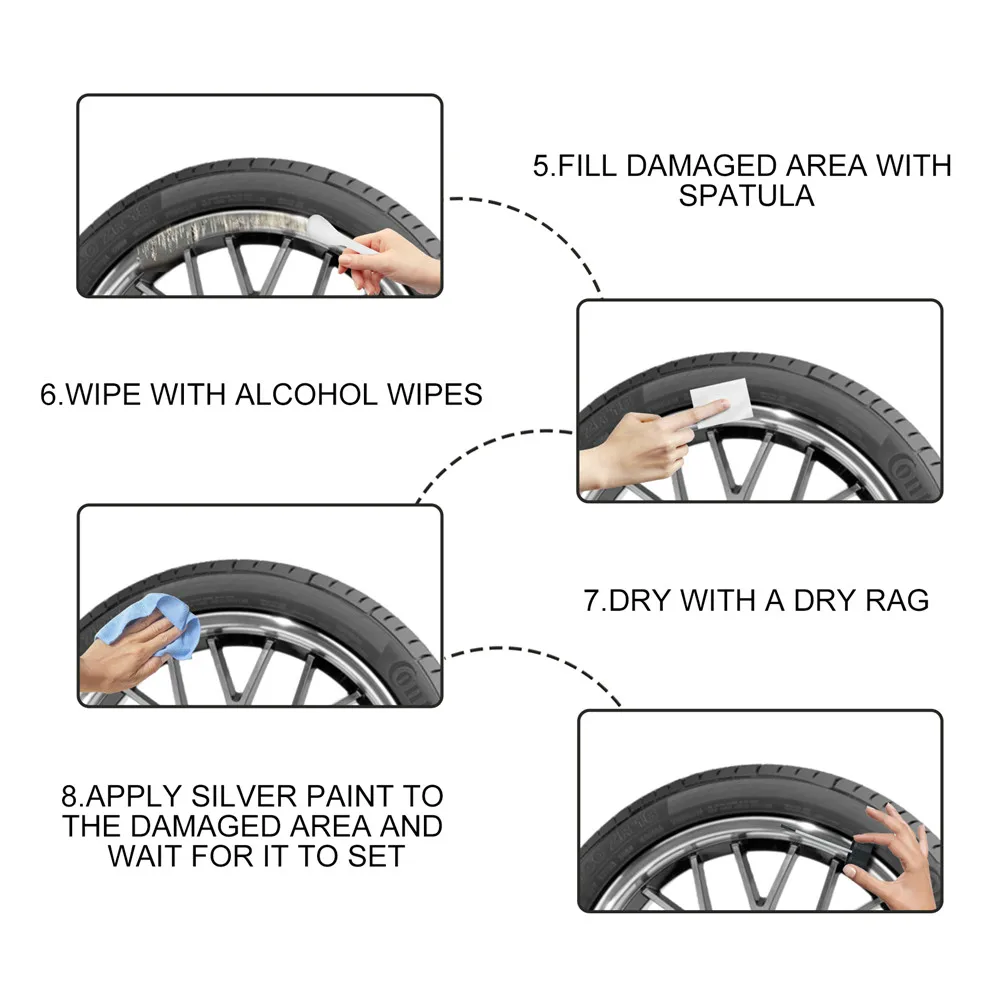 5.FILL DAMAGED AREA WITH SPATULA

6.WIPE WITH ALCOHOL WIPES

7.DRY WITH A DRY RAG

8.APPLY SILVER PAINT TO THE DAMAGED AREA AND WAIT FOR IT TO SET