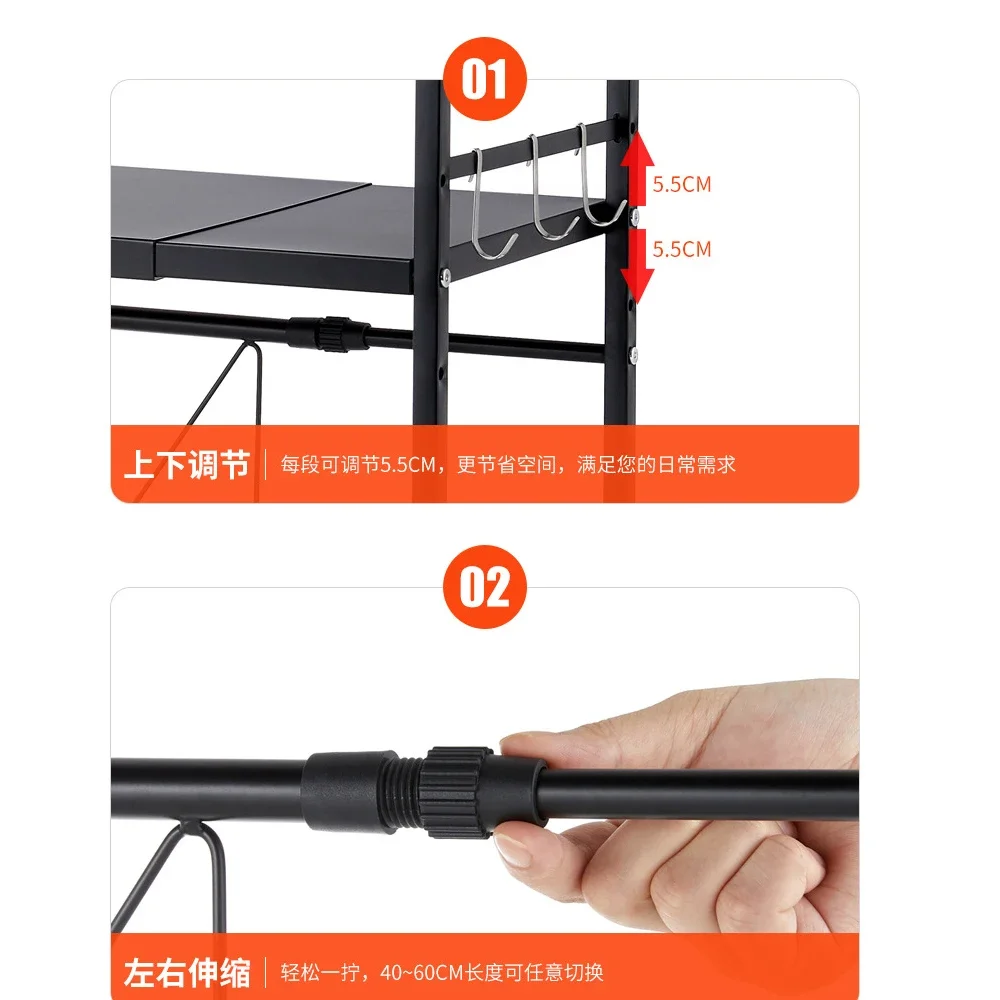 01

5.5CM

5.5CM

上下调节 | 每段可调节5.5CM，更节省空间，满足您的日常需求

02

左右伸缩 | 轻松一拧，40~60CM长度可任意切换