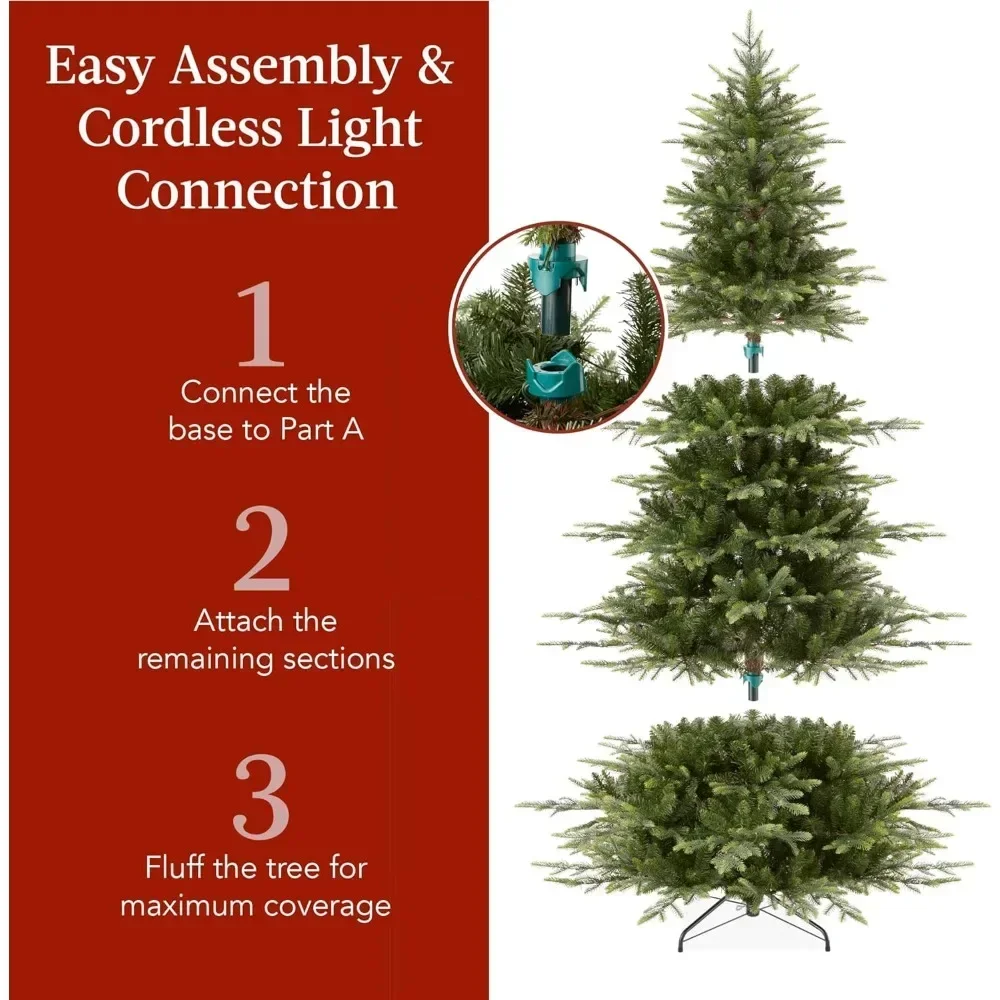 Easy Assembly & Cordless Light Connection

1

Connect the base to Part A

2

Attach the remaining sections

3

Fluff the tree for maximum coverage