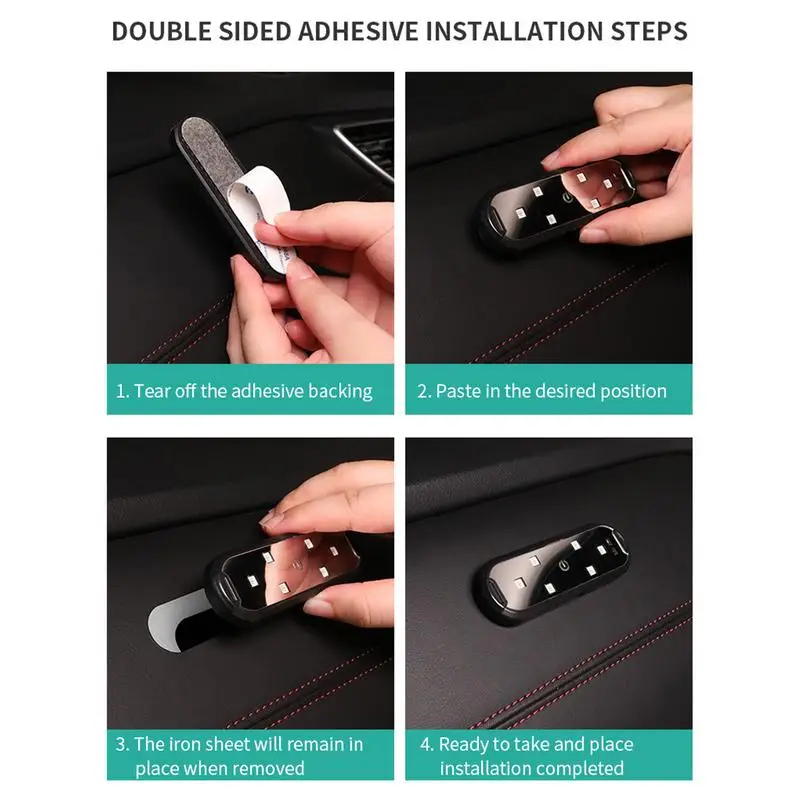 DOUBLE SIDED ADHESIVE INSTALLATION STEPS

1. Tear off the adhesive backing

2. Paste in the desired position

3. The iron sheet will remain in place when removed

4. Ready to take and place installation completed