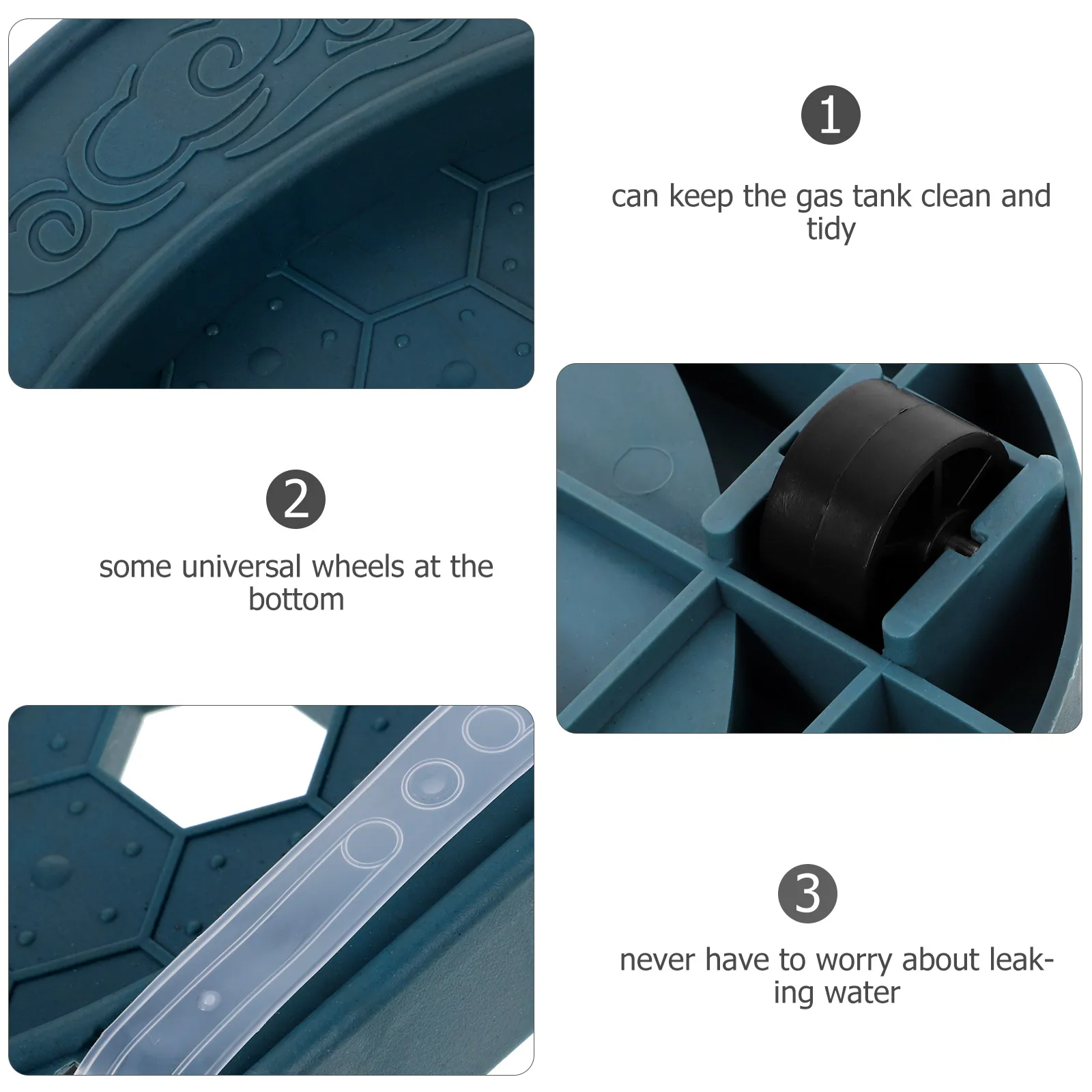 1

can keep the gas tank clean and tidy

2

some universal wheels at the bottom

3

never have to worry about leaking water