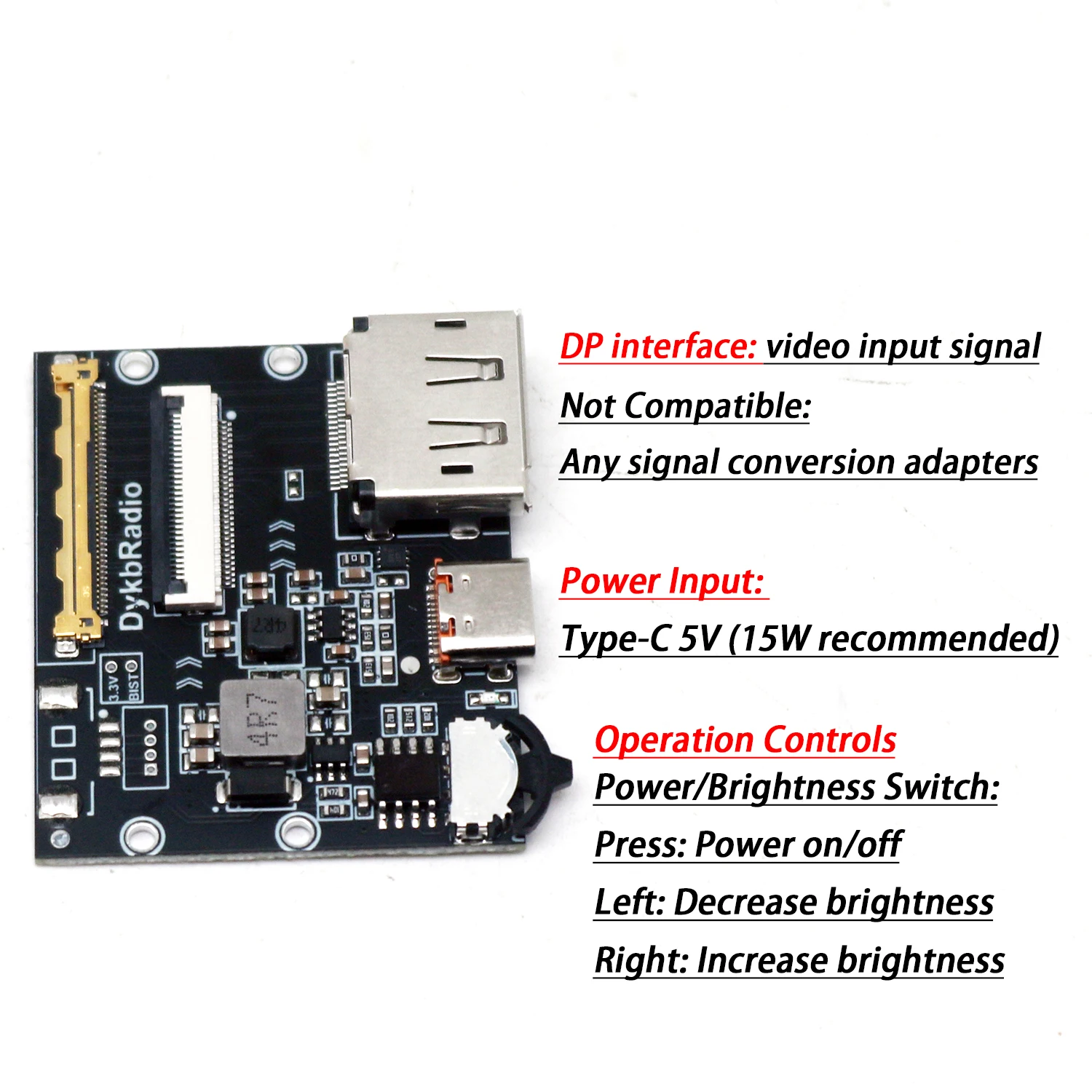 DykbRadio

3.3V BIST

4R7

DP interface: video input signal

Not Compatible:

Any signal conversion adapters

Power Input:

Type-C 5V (15W recommended)

Operation Controls

Power/Brightness Switch:

Press: Power on/off

Left: Decrease brightness

Right: Increase brightness