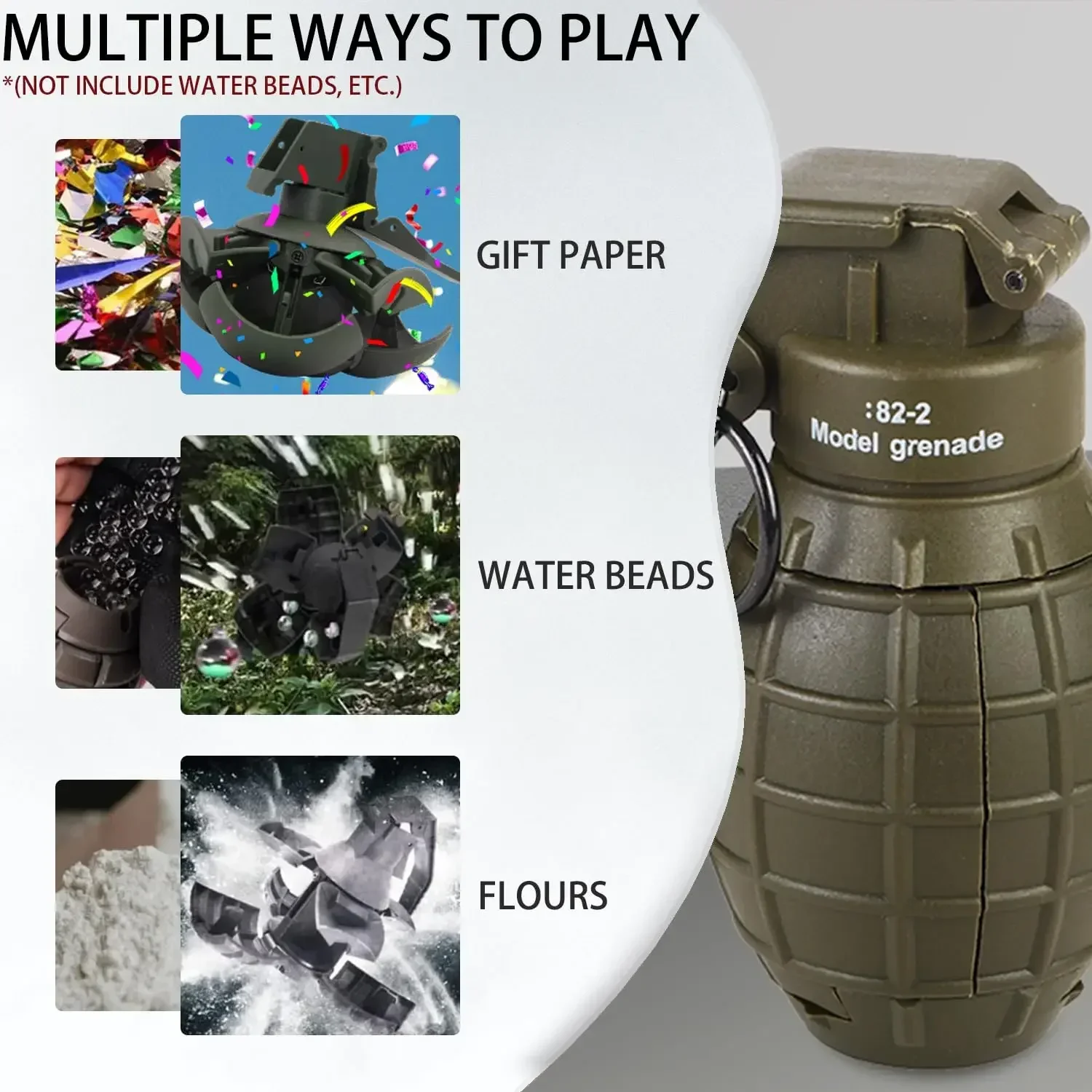 MULTIPLE WAYS TO PLAY
*(NOT INCLUDE WATER BEADS, ETC.)

GIFT PAPER

WATER BEADS

FLOURS

:82-2
Model grenade