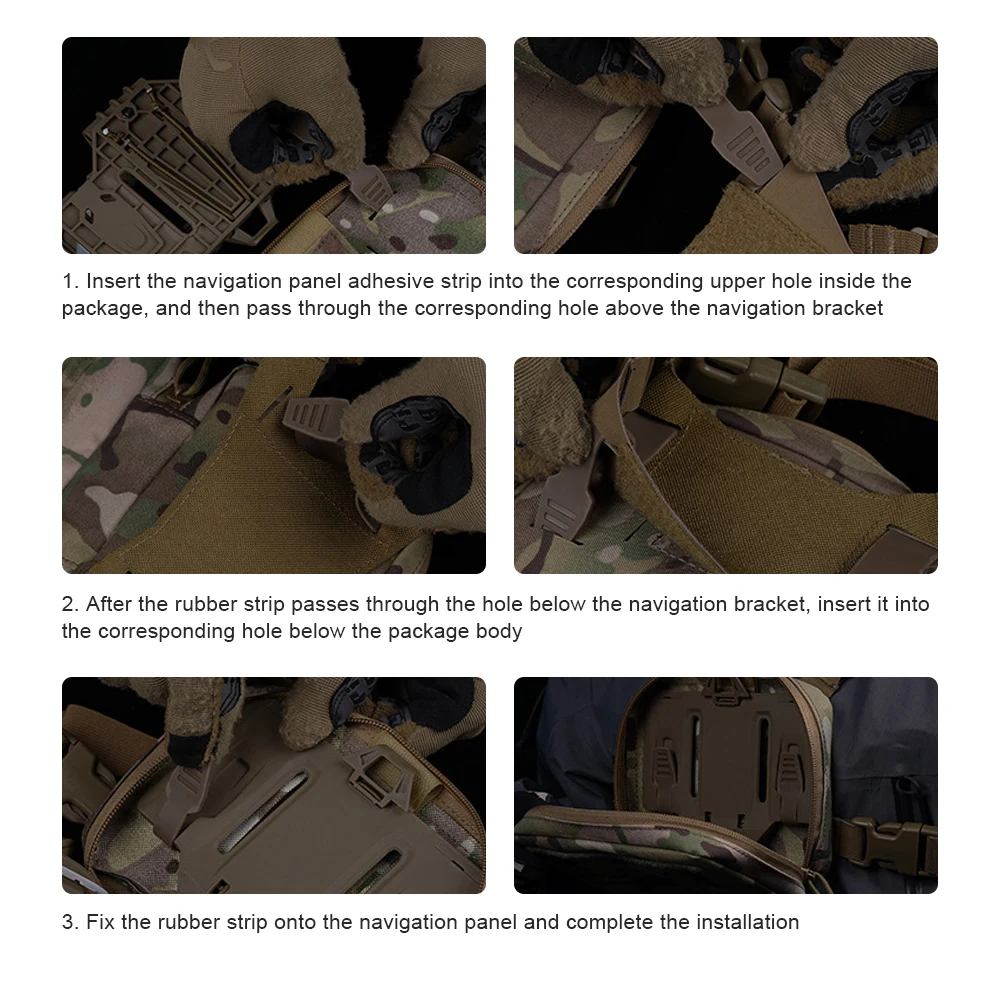 1. Insert the navigation panel adhesive strip into the corresponding upper hole inside the package, and then pass through the corresponding hole above the navigation bracket

2. After the rubber strip passes through the hole below the navigation bracket, insert it into the corresponding hole below the package body

3. Fix the rubber strip onto the navigation panel and complete the installation