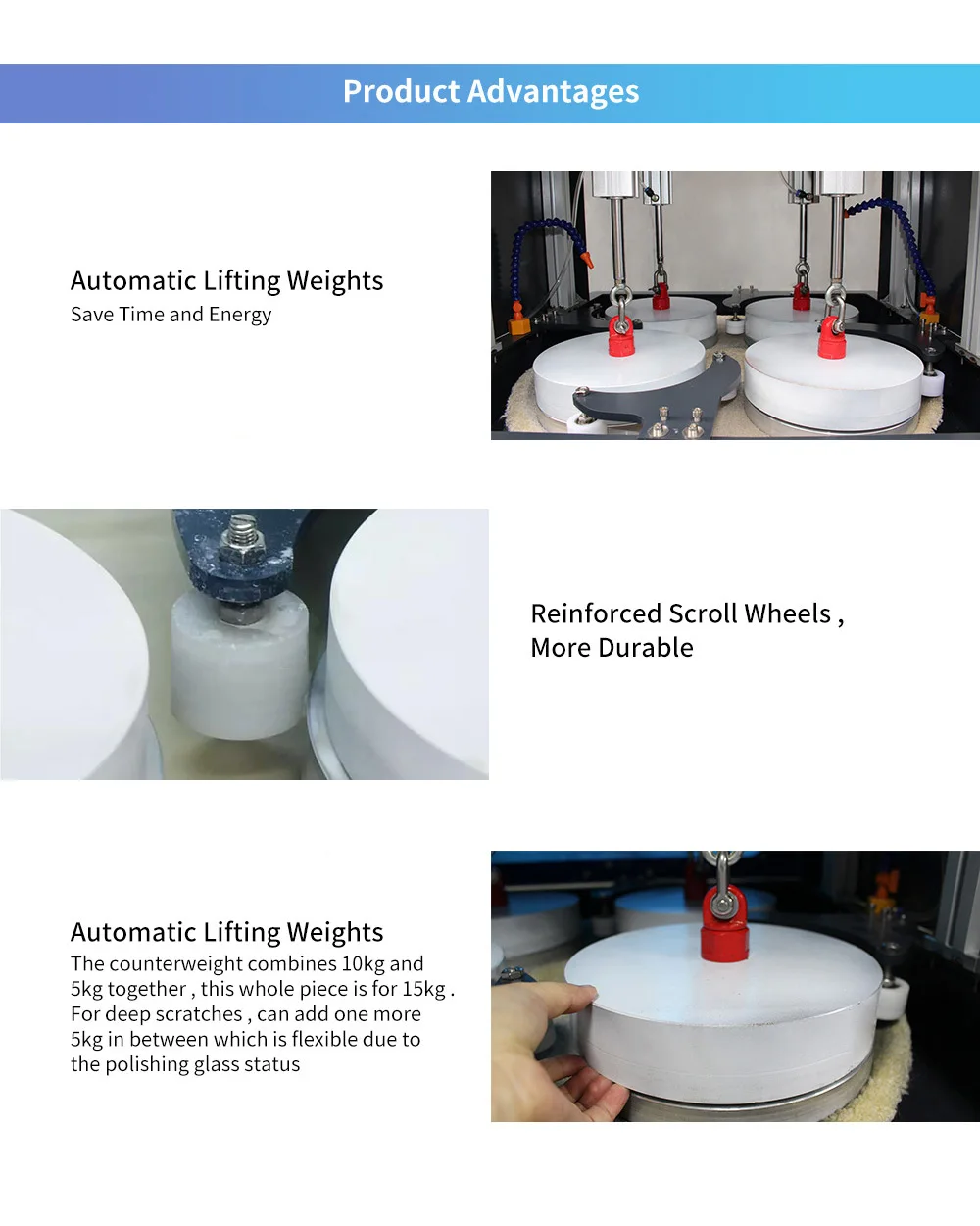 Product Advantages

Automatic Lifting Weights
Save Time and Energy

Reinforced Scroll Wheels , More Durable

Automatic Lifting Weights
The counterweight combines 10kg and 5kg together , this whole piece is for 15kg . For deep scratches , can add one more 5kg in between which is flexible due to the polishing glass status