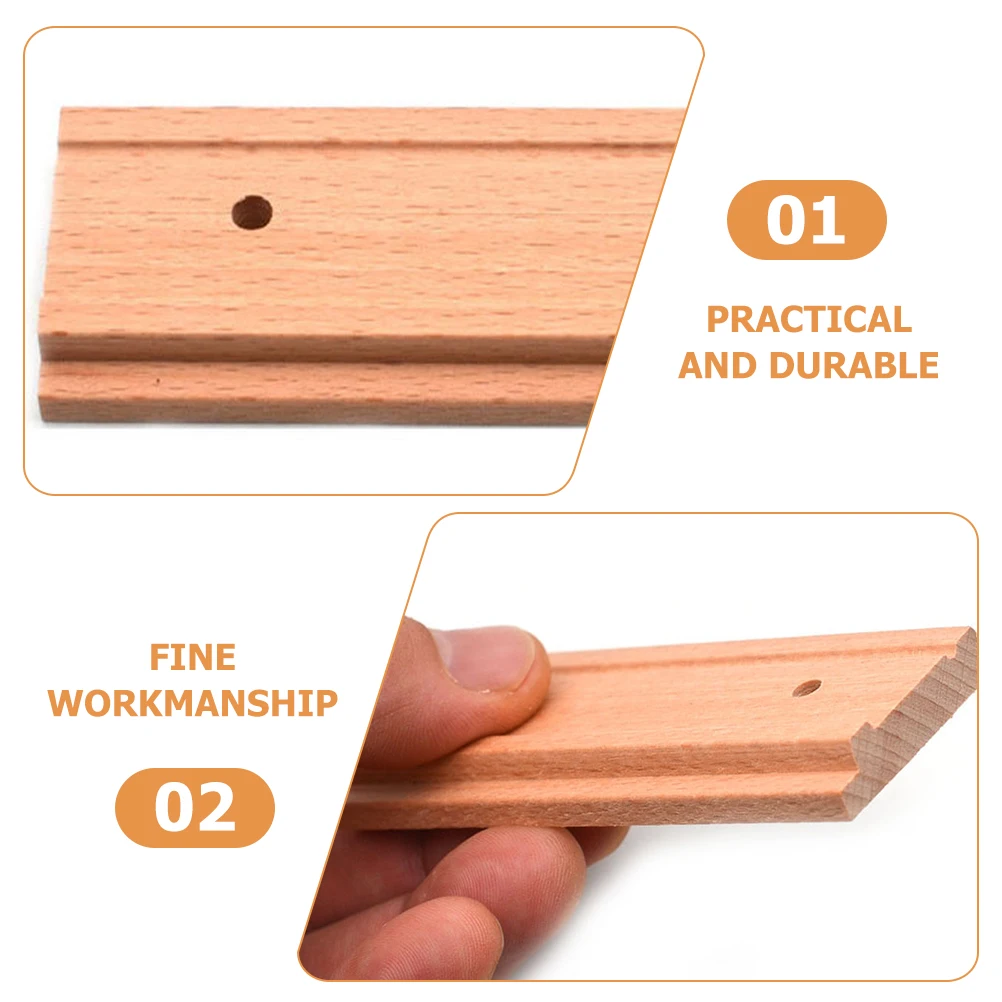 01

PRACTICAL AND DURABLE

FINE WORKMANSHIP

02