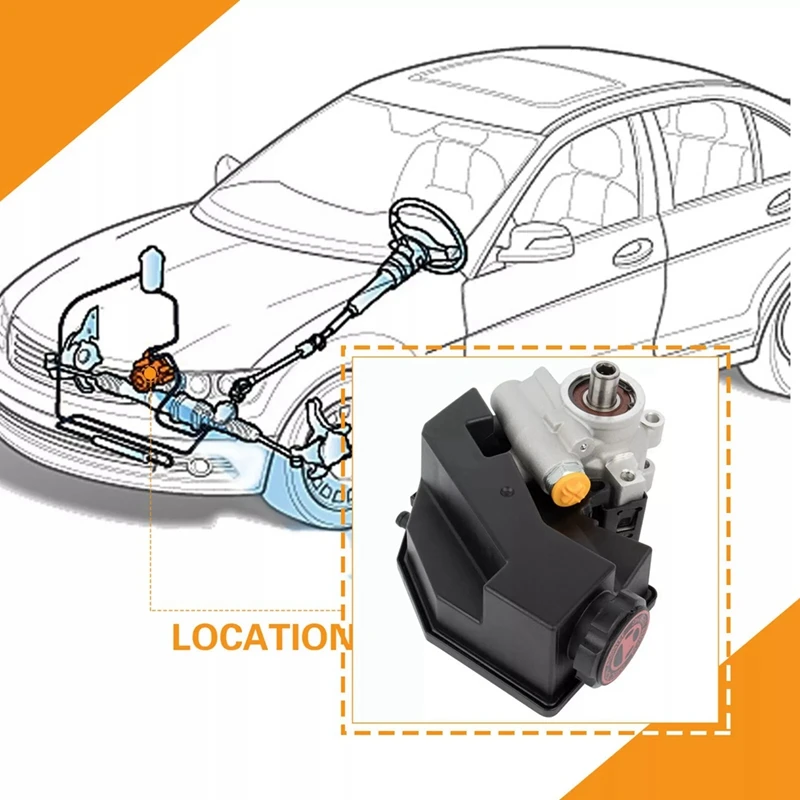 LOCATION