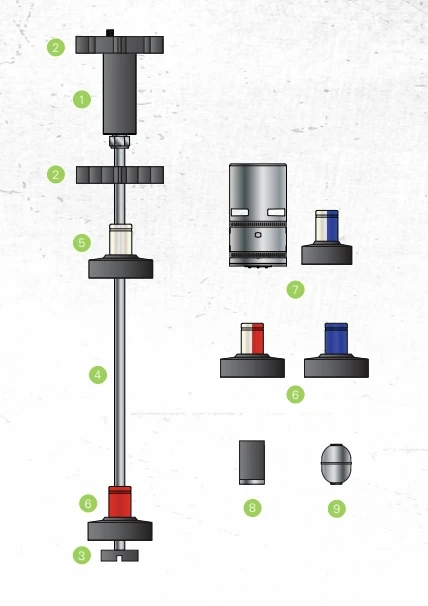 2
1
2
5
4
6
3
7
6
8
9