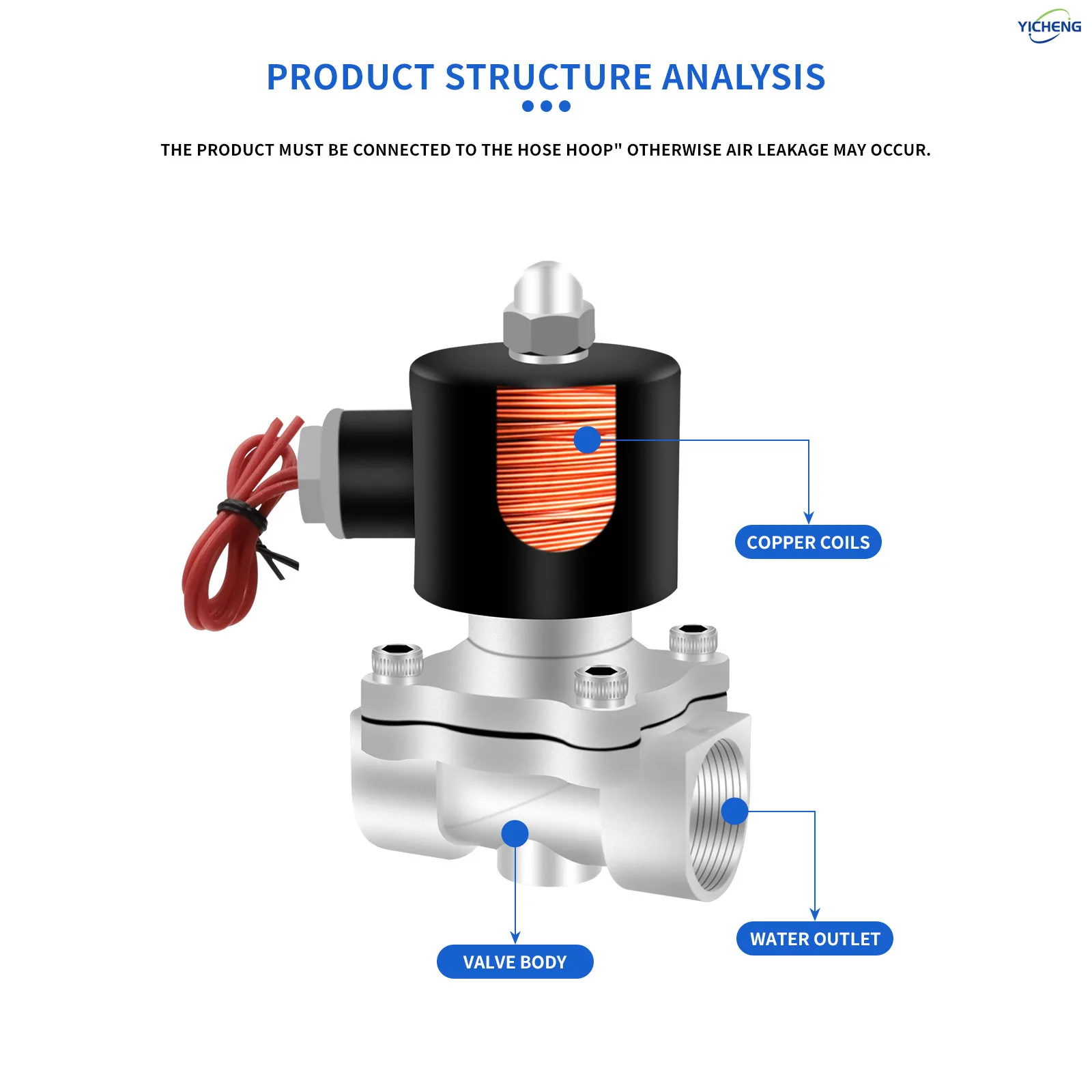 YICHENG

PRODUCT STRUCTURE ANALYSIS

THE PRODUCT MUST BE CONNECTED TO THE HOSE HOOP" OTHERWISE AIR LEAKAGE MAY OCCUR.

COPPER COILS

WATER OUTLET

VALVE BODY