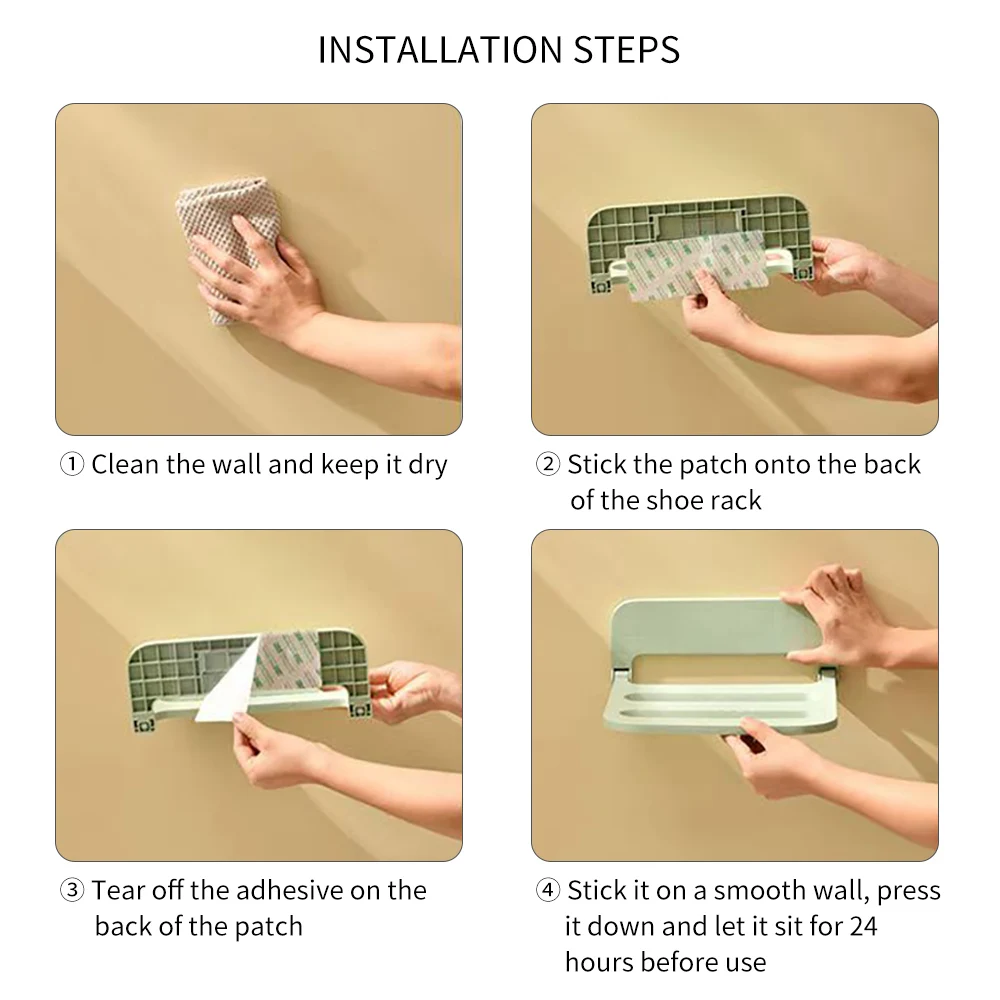 INSTALLATION STEPS

① Clean the wall and keep it dry

② Stick the patch onto the back of the shoe rack

③ Tear off the adhesive on the back of the patch

④ Stick it on a smooth wall, press it down and let it sit for 24 hours before use