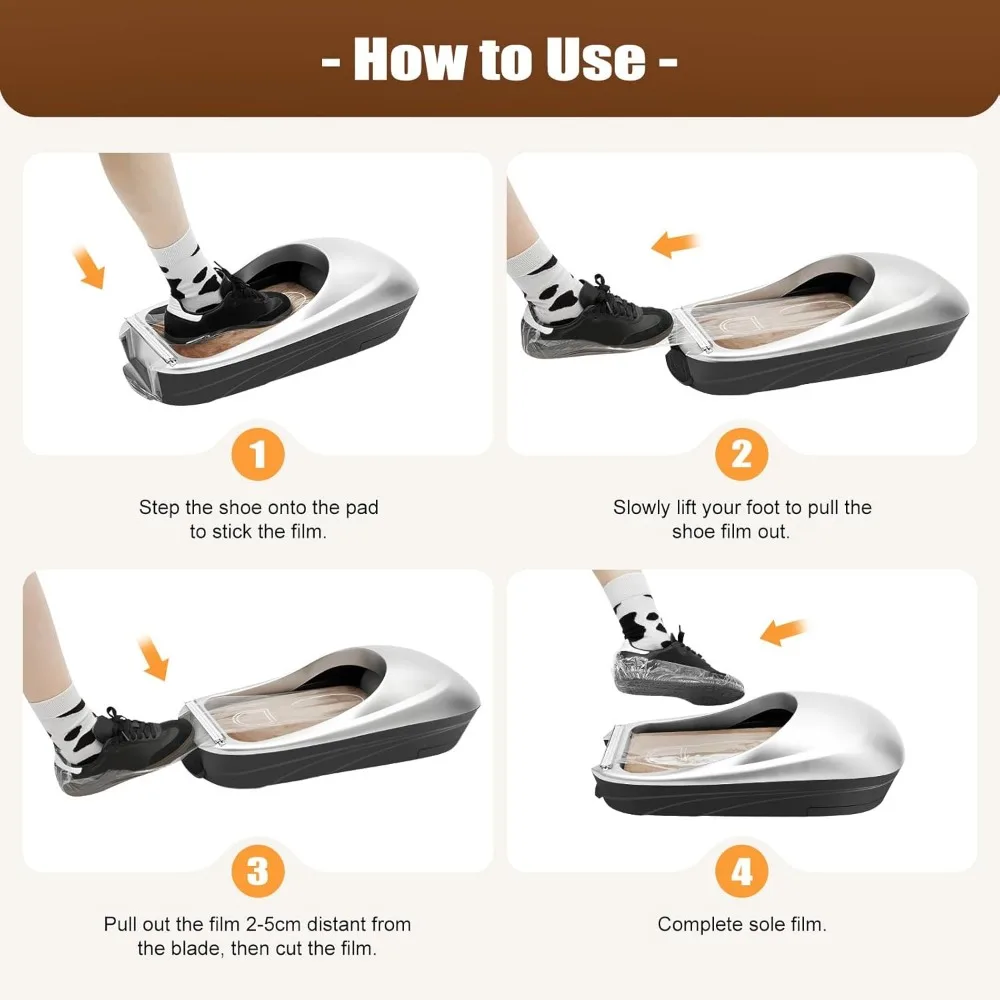 - How to Use -

1

Step the shoe onto the pad to stick the film.

2

Slowly lift your foot to pull the shoe film out.

3

Pull out the film 2-5cm distant from the blade, then cut the film.

4

Complete sole film.