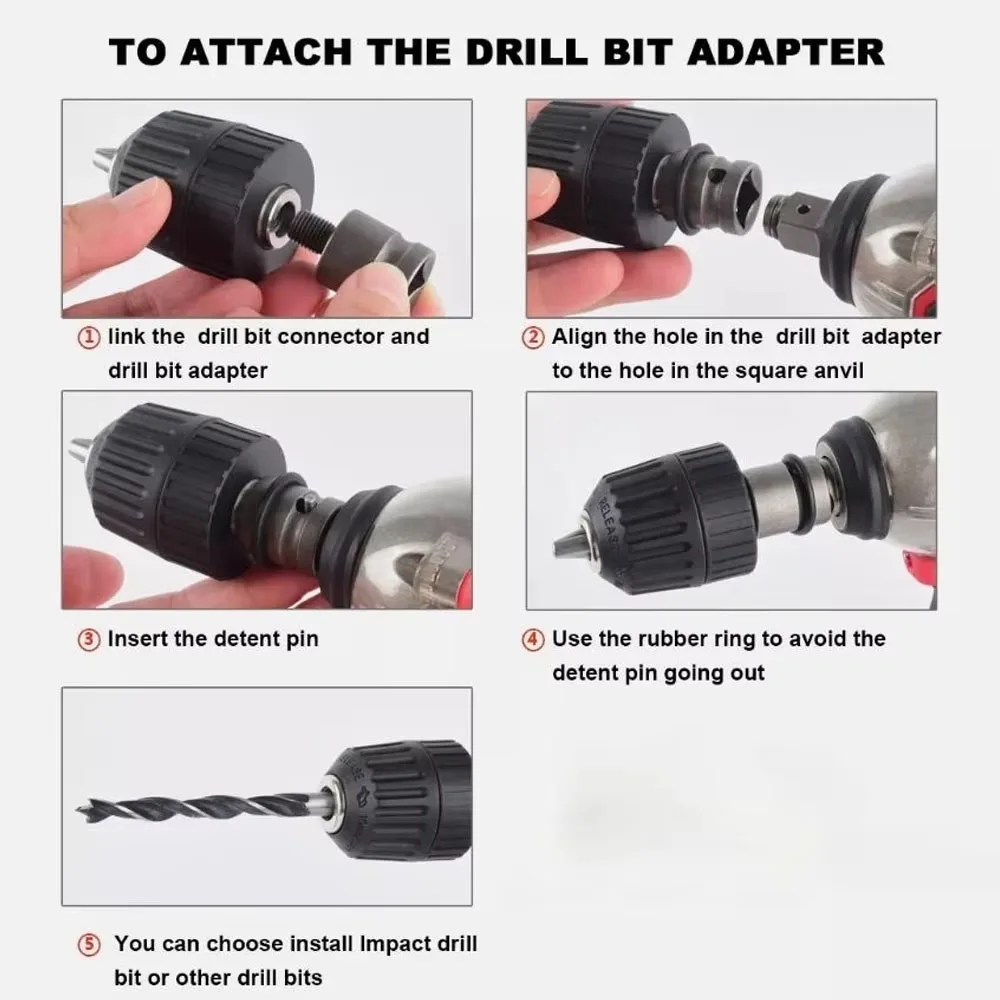 TO ATTACH THE DRILL BIT ADAPTER

① link the drill bit connector and drill bit adapter

② Align the hole in the drill bit adapter to the hole in the square anvil

③ Insert the detent pin

RELEASE

④ Use the rubber ring to avoid the detent pin going out

⑤ You can choose install Impact drill bit or other drill bits