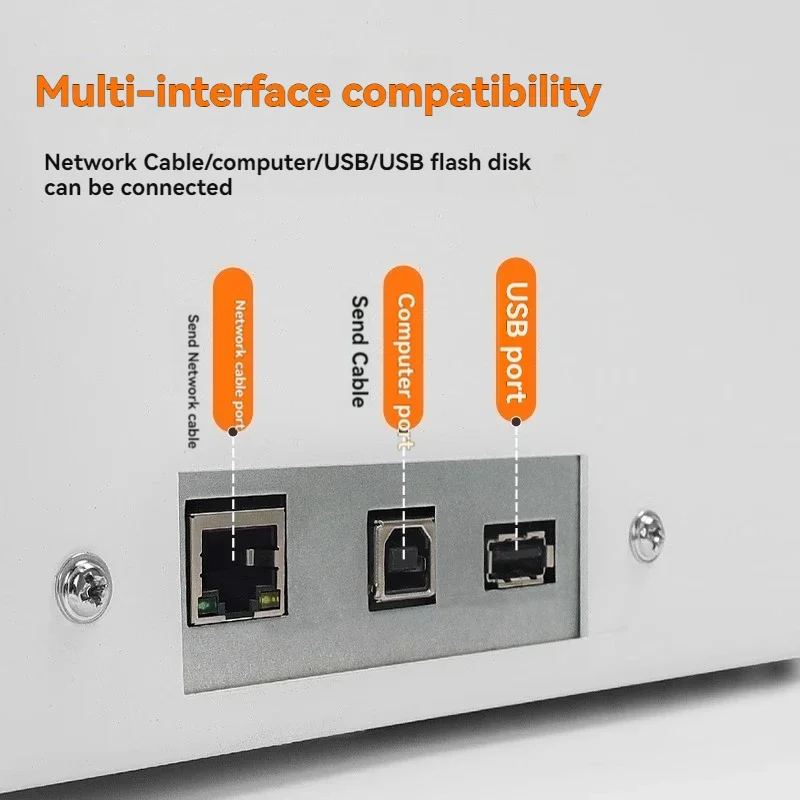 Multi-interface compatibility

Network Cable/computer/USB/USB flash disk can be connected

Send Network cable

Network cable port

Send Cable

Computer port

USB port