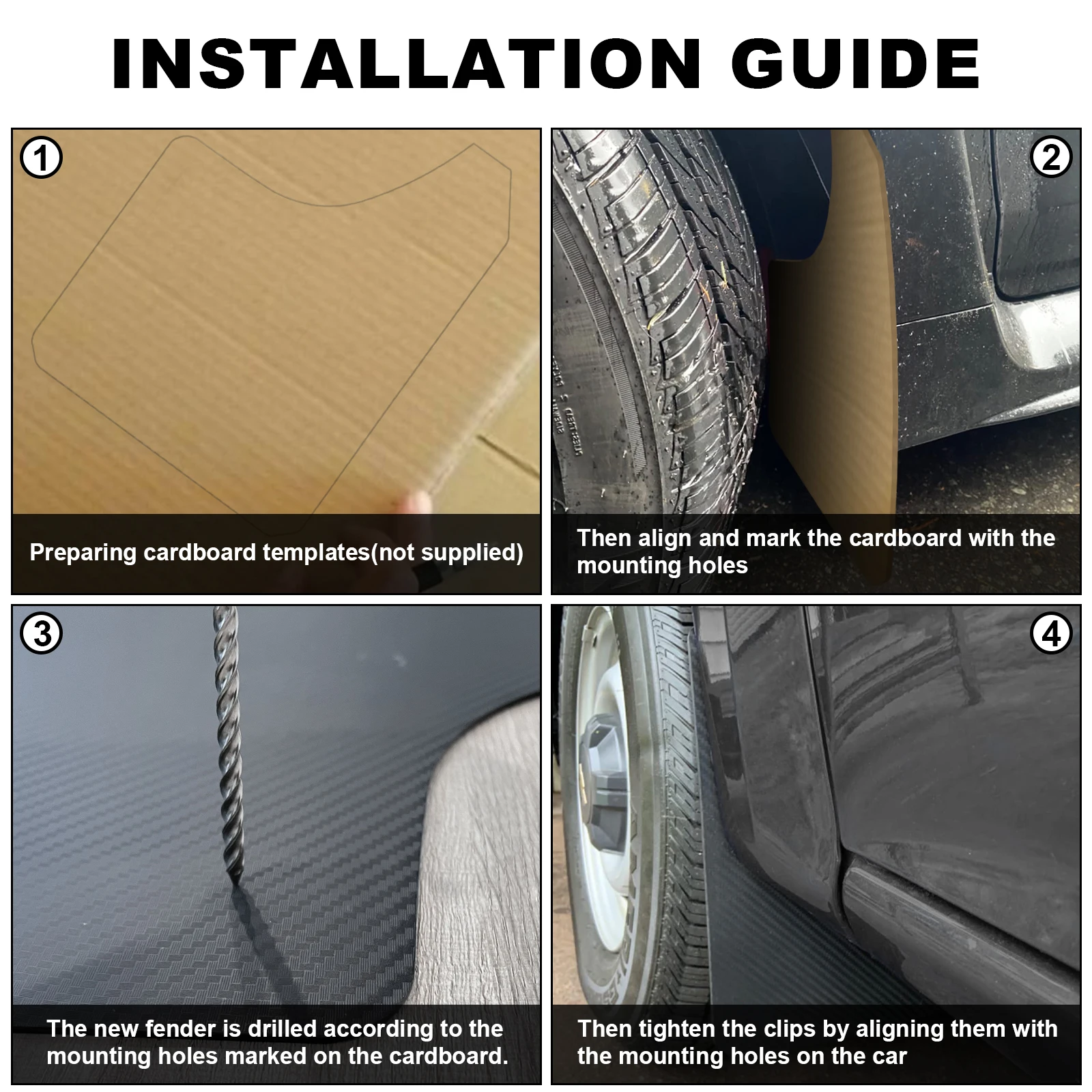 INSTALLATION GUIDE

1

Preparing cardboard templates(not supplied)

2

Then align and mark the cardboard with the mounting holes

3

The new fender is drilled according to the mounting holes marked on the cardboard.

4

Then tighten the clips by aligning them with the mounting holes on the car