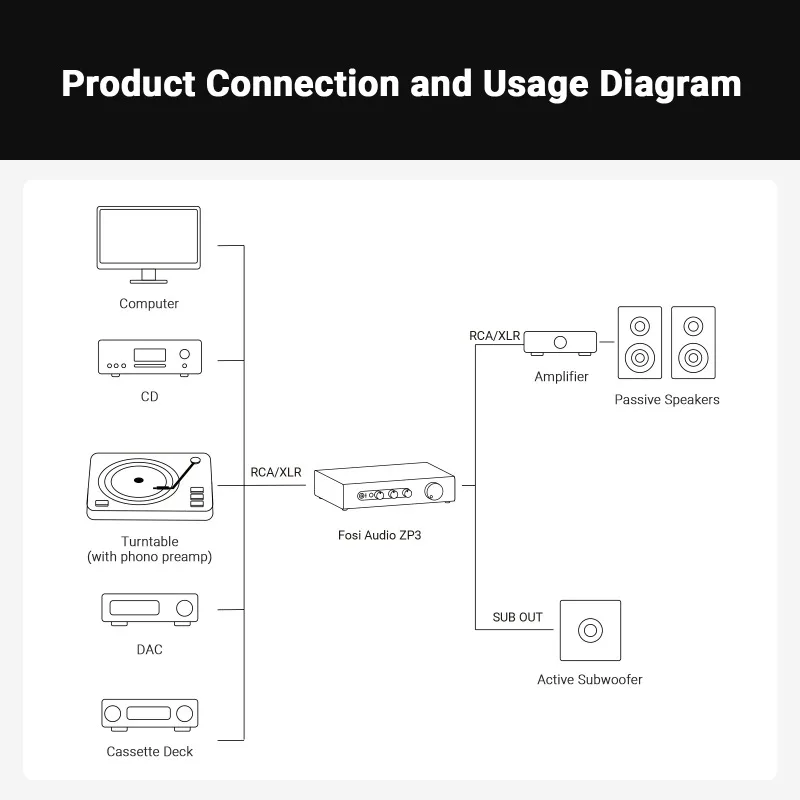 Product Connection and Usage Diagram

Computer

CD

Turntable
(with phono preamp)

DAC

Cassette Deck

RCA/XLR

Fosi Audio ZP3

RCA/XLR

Amplifier

Passive Speakers

SUB OUT

Active Subwoofer