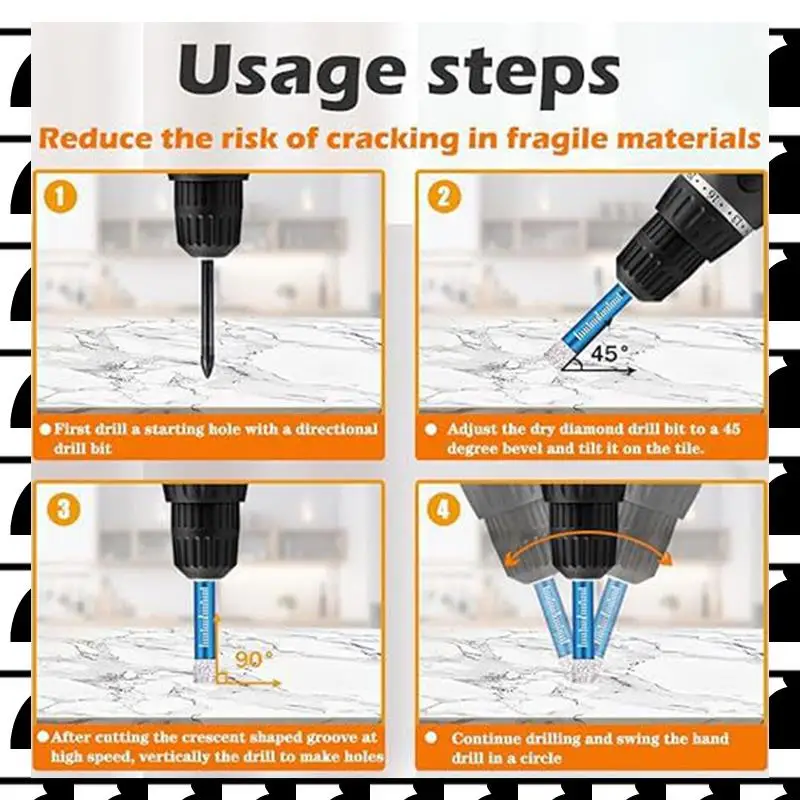 Usage steps

Reduce the risk of cracking in fragile materials

1

● First drill a starting hole with a directional drill bit

2

45°

● Adjust the dry diamond drill bit to a 45 degree bevel and tilt it on the tile.

3

90°

● After cutting the crescent shaped groove at high speed, vertically the drill to make holes

4

● Continue drilling and swing the hand drill in a circle