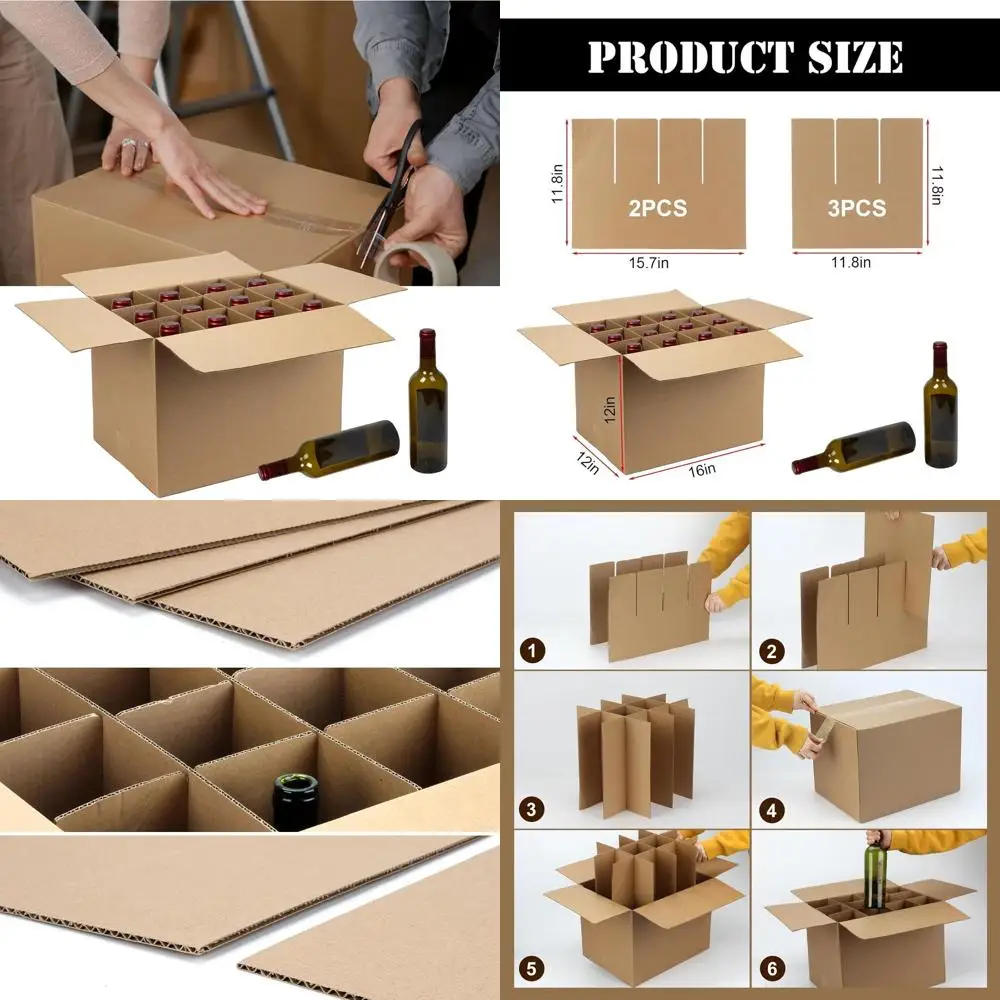 PRODUCT SIZE

11.8in
2PCS
15.7in

3PCS
11.8in
11.8in

12in
12in
16in

1
2
3
4
5
6