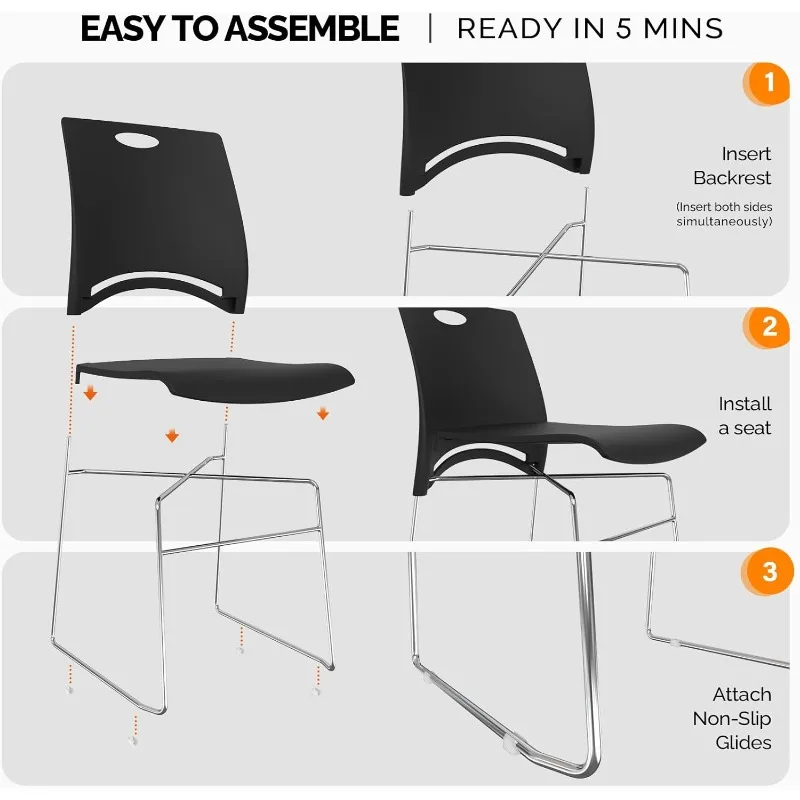 EASY TO ASSEMBLE | READY IN 5 MINS

1

Insert Backrest

(Insert both sides simultaneously)

2

Install a seat

3

Attach Non-Slip Glides