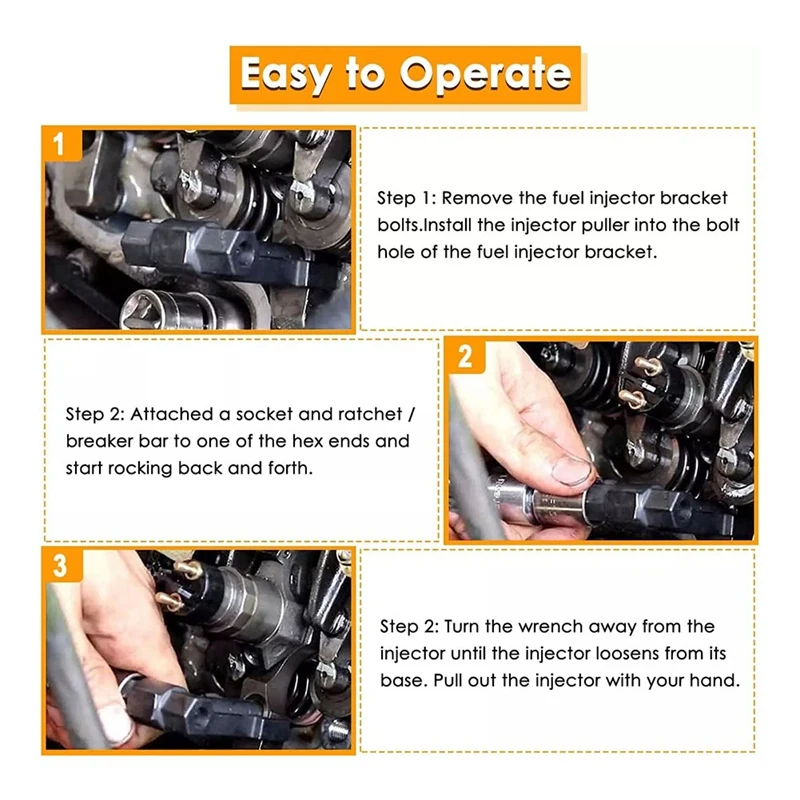 Easy to Operate

1

Step 1: Remove the fuel injector bracket bolts.Install the injector puller into the bolt hole of the fuel injector bracket.

Step 2: Attached a socket and ratchet / breaker bar to one of the hex ends and start rocking back and forth.

2

3

Step 2: Turn the wrench away from the injector until the injector loosens from its base. Pull out the injector with your hand.