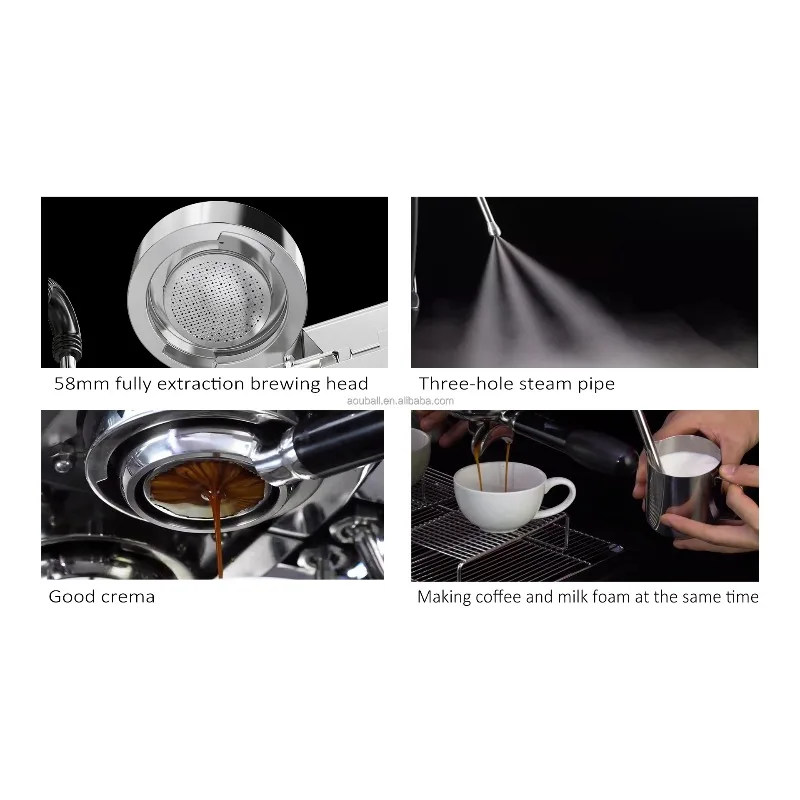 58mm fully extraction brewing head

Three-hole steam pipe

acuball.en.alibaba.com

Good crema

Making coffee and milk foam at the same time