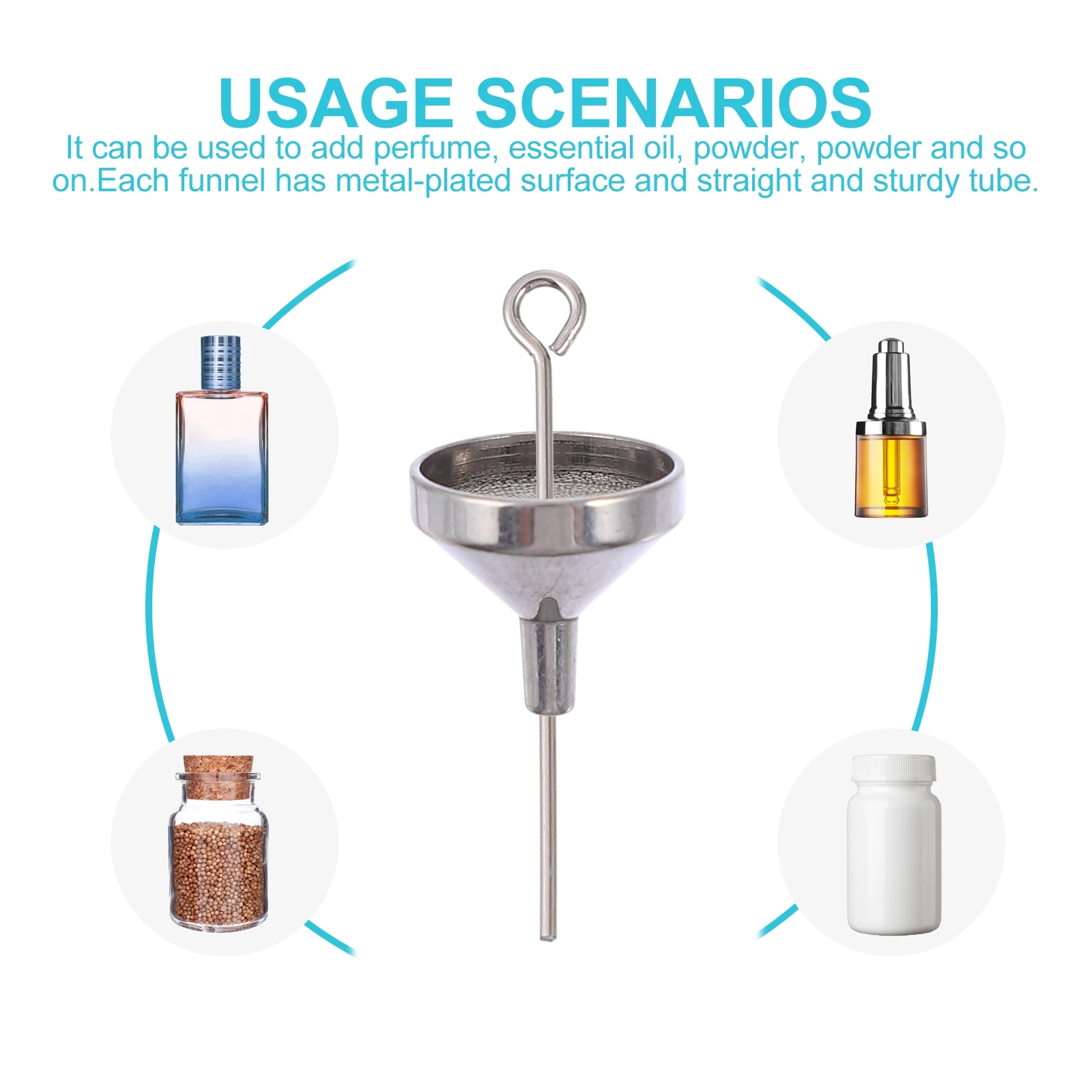 USAGE SCENARIOS

It can be used to add perfume, essential oil, powder, powder and so on.Each funnel has metal-plated surface and straight and sturdy tube.