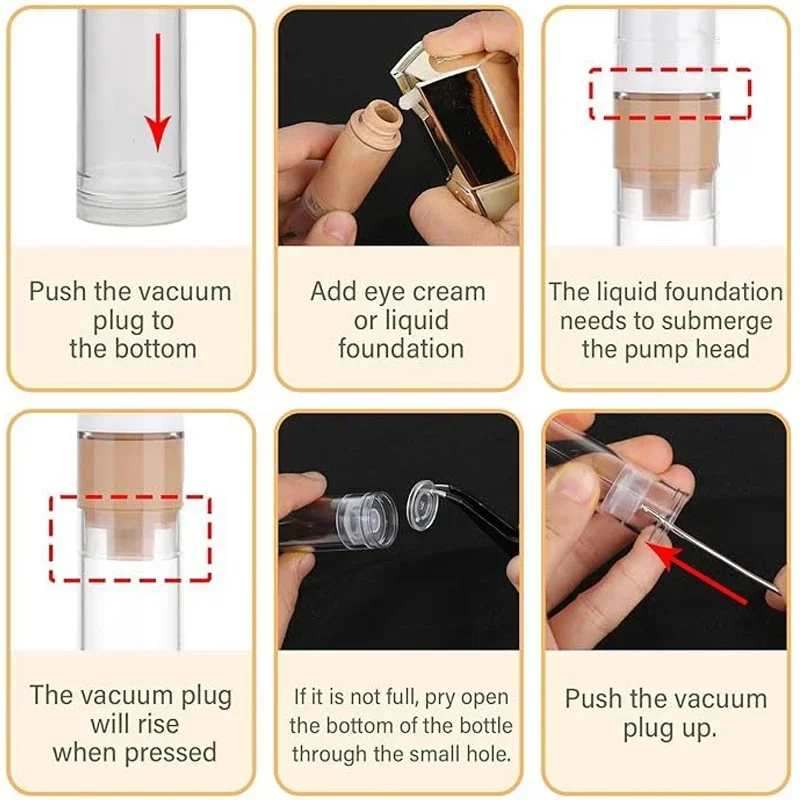 Push the vacuum plug to the bottom

Add eye cream or liquid foundation

The liquid foundation needs to submerge the pump head

The vacuum plug will rise when pressed

If it is not full, pry open the bottom of the bottle through the small hole.

Push the vacuum plug up.