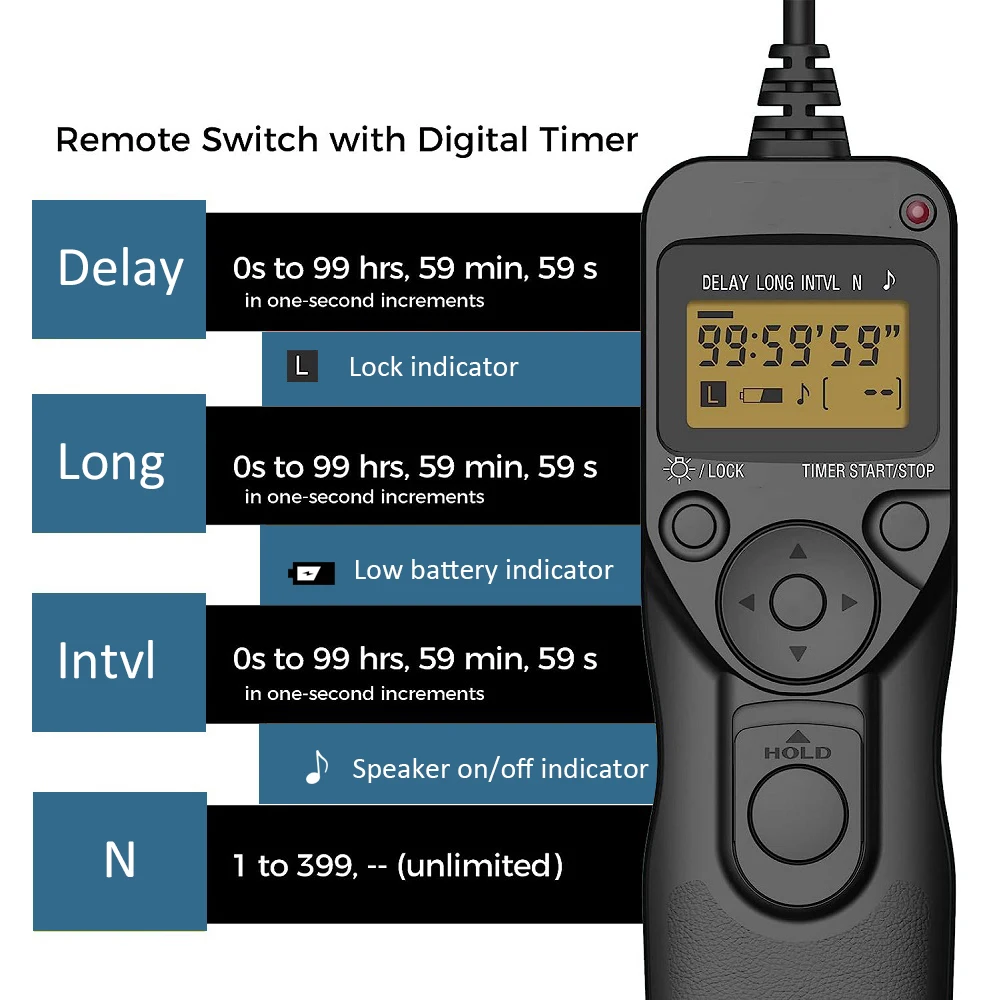 Remote Switch with Digital Timer

Delay
0s to 99 hrs, 59 min, 59 s
in one-second increments

L Lock indicator

Long
0s to 99 hrs, 59 min, 59 s
in one-second increments

Low battery indicator

Intvl
0s to 99 hrs, 59 min, 59 s
in one-second increments

♪ Speaker on/off indicator

N
1 to 399, -- (unlimited)

DELAY LONG INTVL N ♪
99:59'59"
L ♪ [ --]
/ LOCK
TIMER START/STOP
HOLD