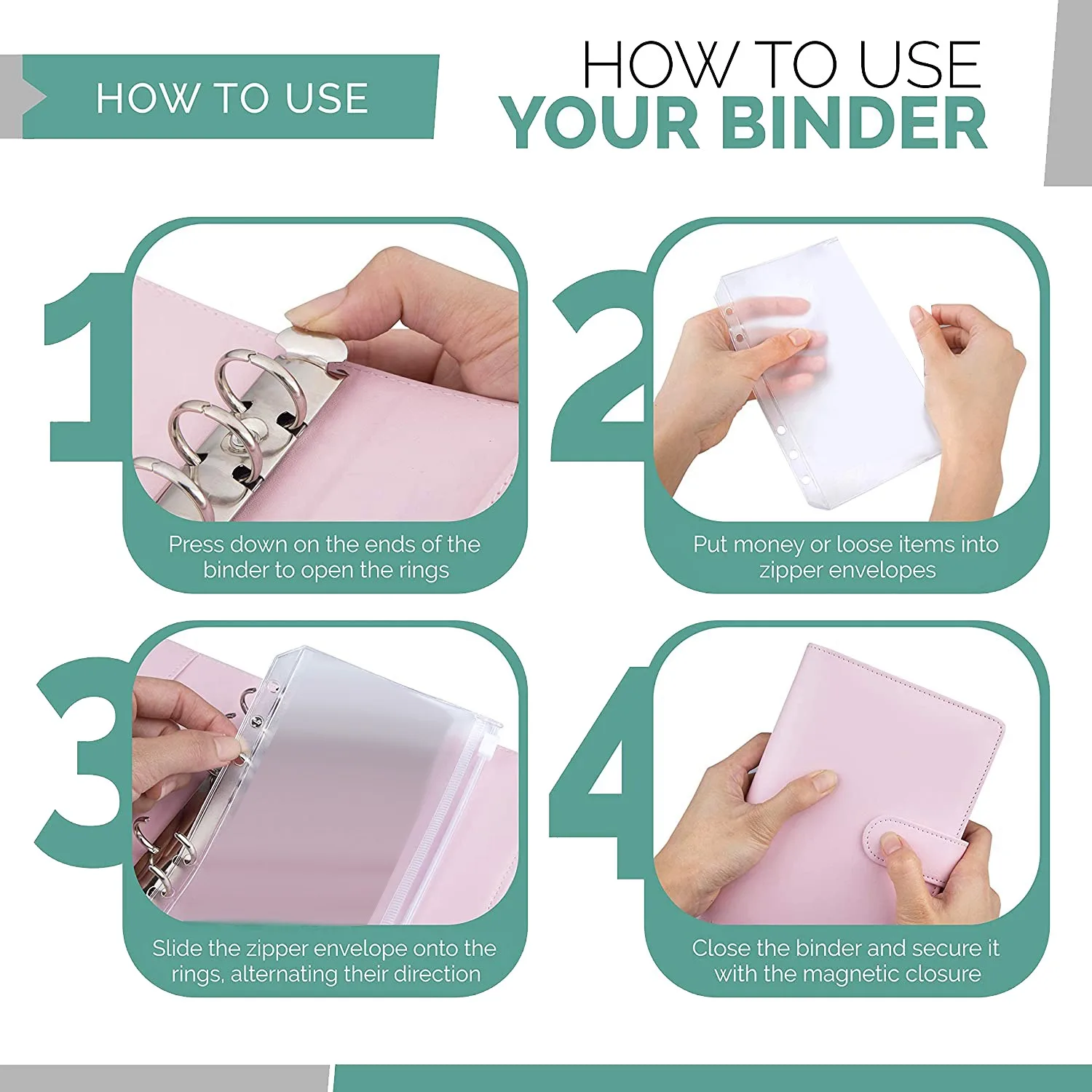 HOW TO USE

HOW TO USE
YOUR BINDER

1

Press down on the ends of the binder to open the rings

2

Put money or loose items into zipper envelopes

3

Slide the zipper envelope onto the rings, alternating their direction

4

Close the binder and secure it with the magnetic closure