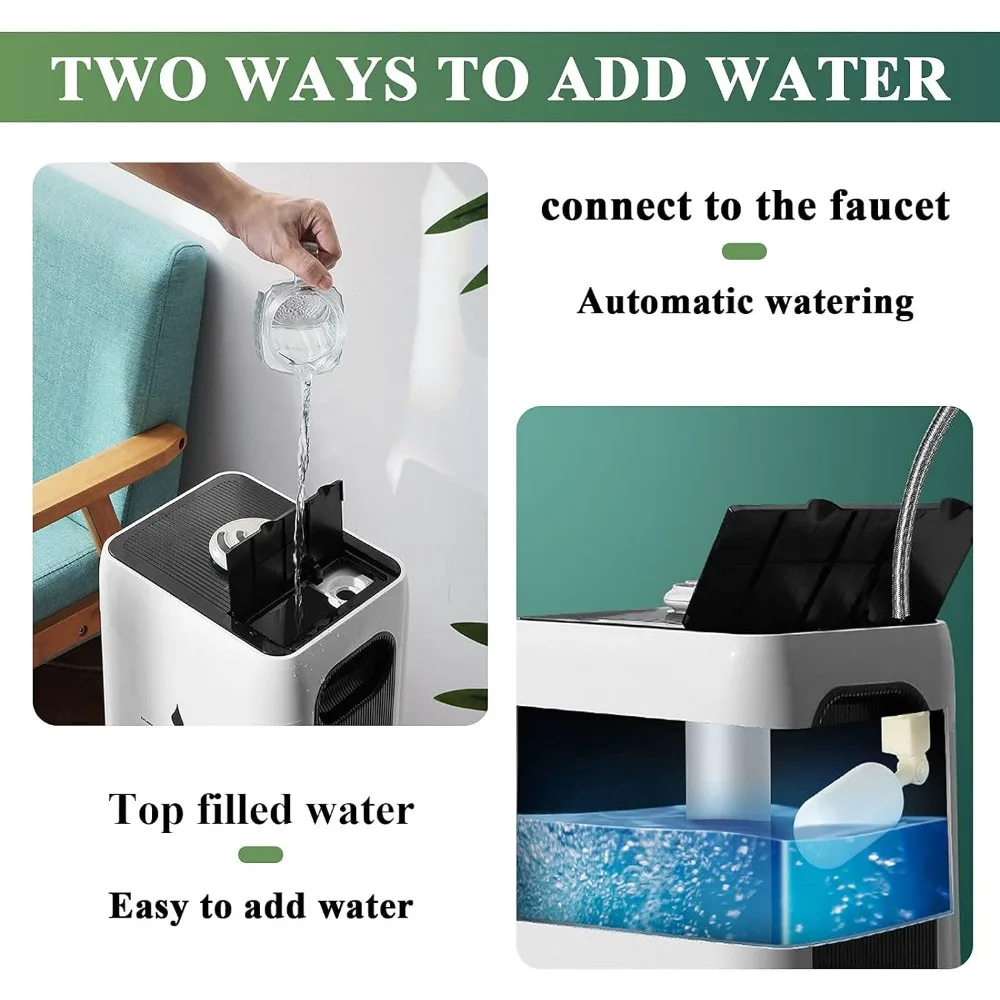 TWO WAYS TO ADD WATER

connect to the faucet

Automatic watering

Top filled water

Easy to add water