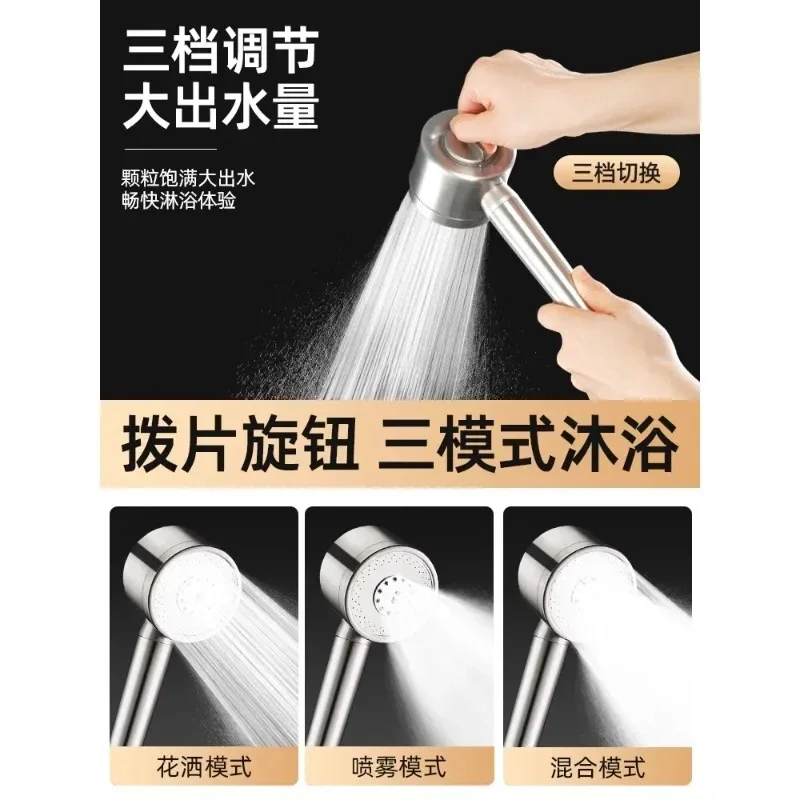 三档调节
大出水量

颗粒饱满大出水
畅快淋浴体验

三档切换

拨片旋钮 三模式沐浴

花洒模式

喷雾模式

混合模式