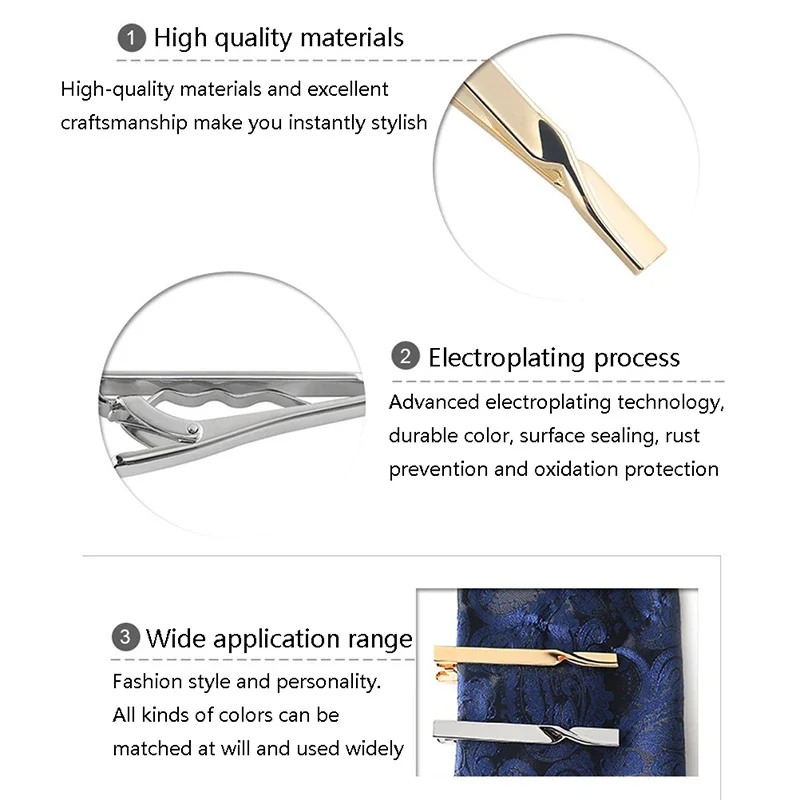 1 High quality materials

High-quality materials and excellent craftsmanship make you instantly stylish

2 Electroplating process

Advanced electroplating technology, durable color, surface sealing, rust prevention and oxidation protection

3 Wide application range

Fashion style and personality. All kinds of colors can be matched at will and used widely