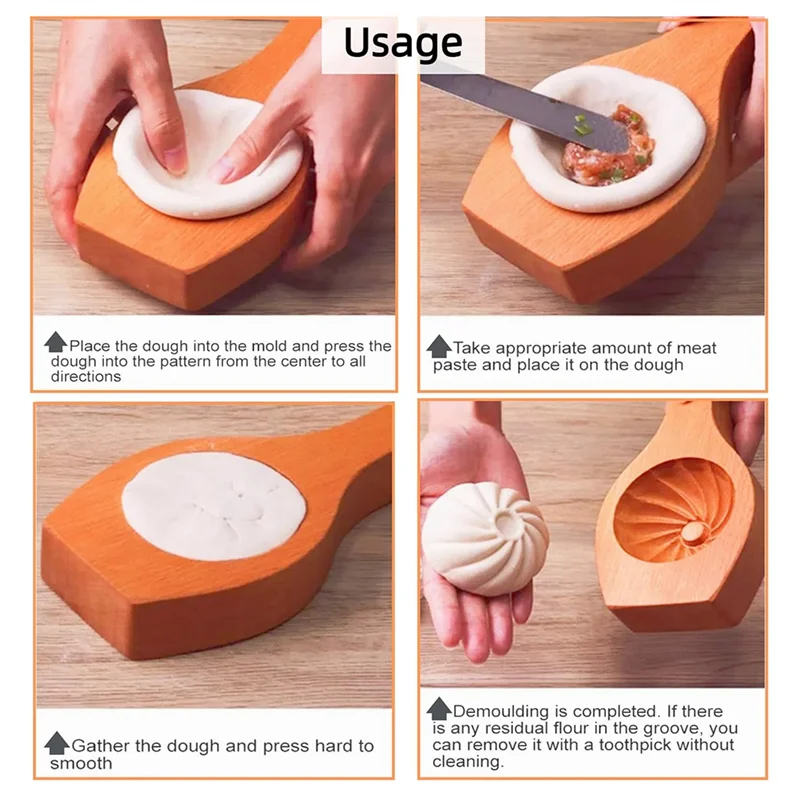 Usage

Place the dough into the mold and press the dough into the pattern from the center to all directions

Take appropriate amount of meat paste and place it on the dough

Gather the dough and press hard to smooth

Demoulding is completed. If there is any residual flour in the groove, you can remove it with a toothpick without cleaning.