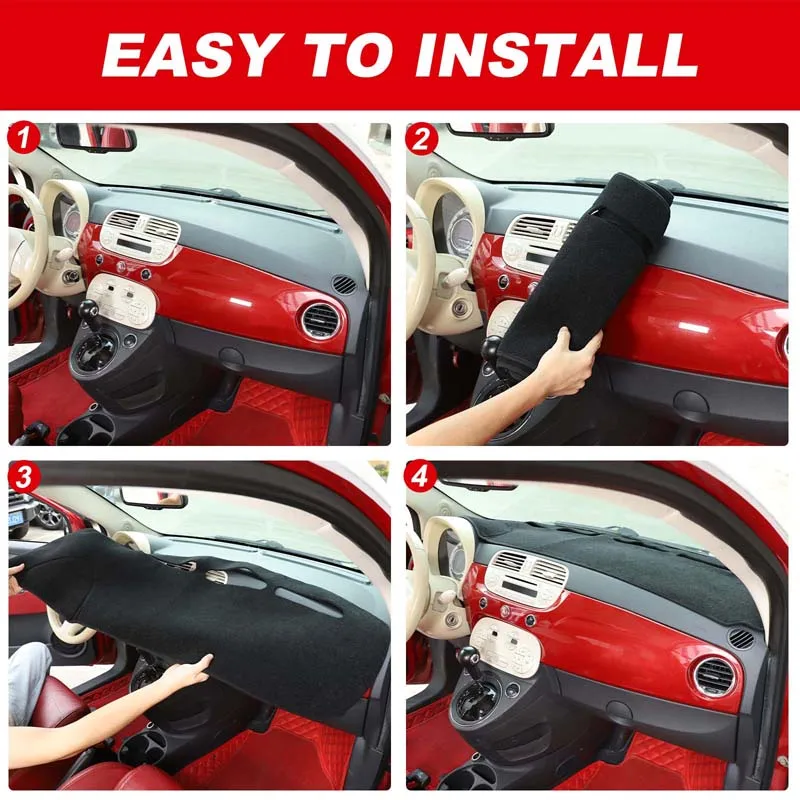 EASY TO INSTALL

1

2

3

4