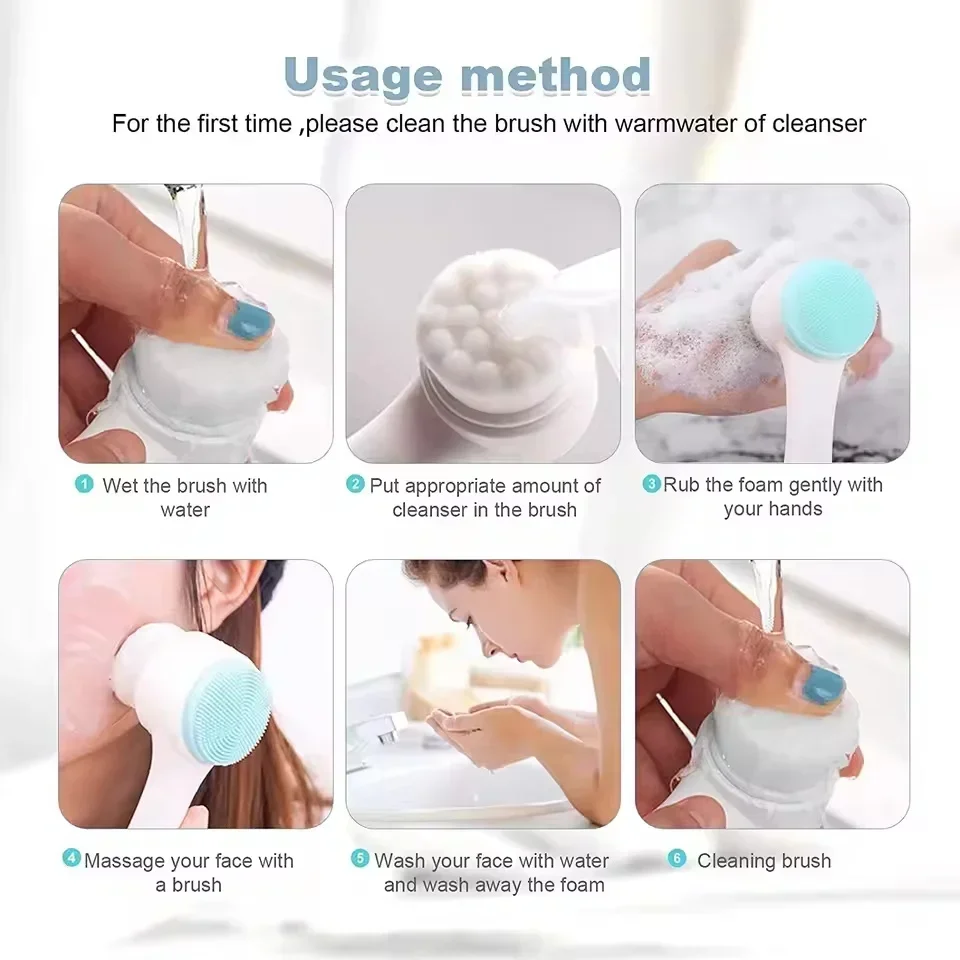 Usage method

For the first time ,please clean the brush with warmwater of cleanser

1 Wet the brush with water

2 Put appropriate amount of cleanser in the brush

3 Rub the foam gently with your hands

4 Massage your face with a brush

5 Wash your face with water and wash away the foam

6 Cleaning brush