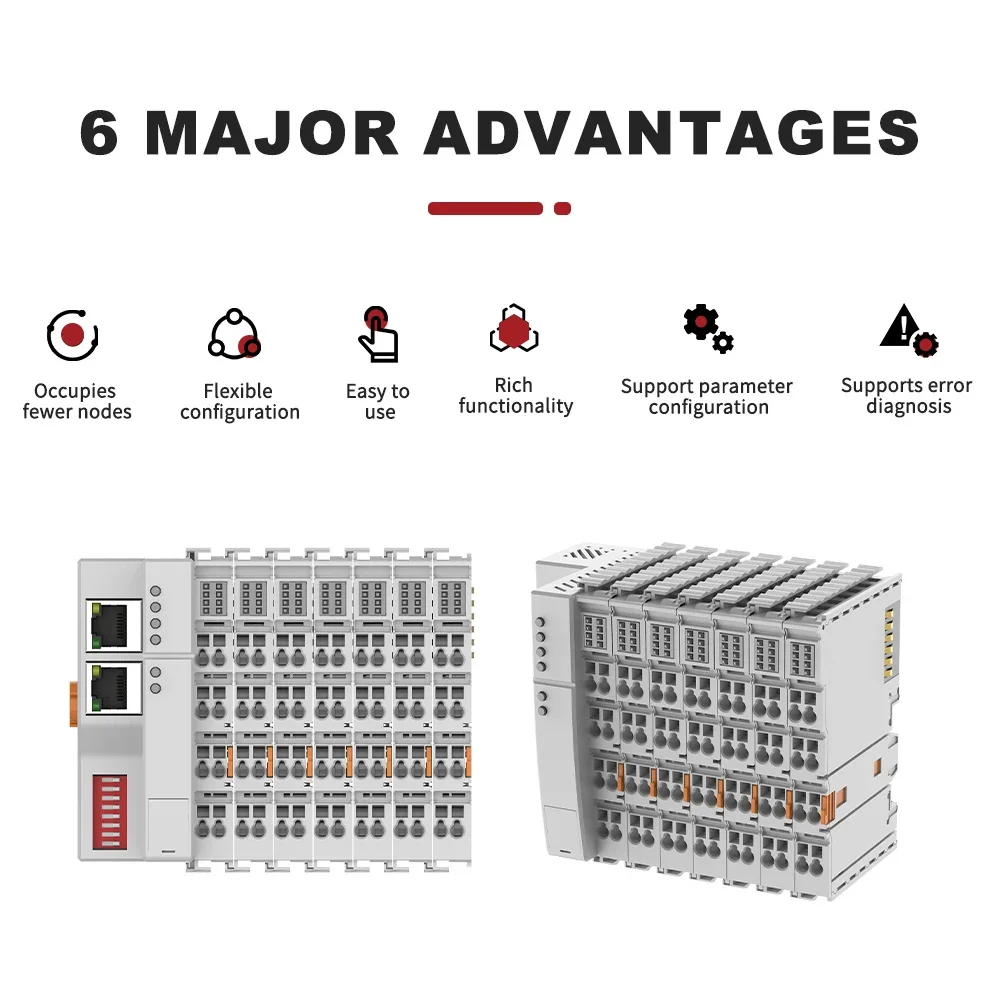 6 MAJOR ADVANTAGES

Occupies fewer nodes

Flexible configuration

Easy to use

Rich functionality

Support parameter configuration

Supports error diagnosis