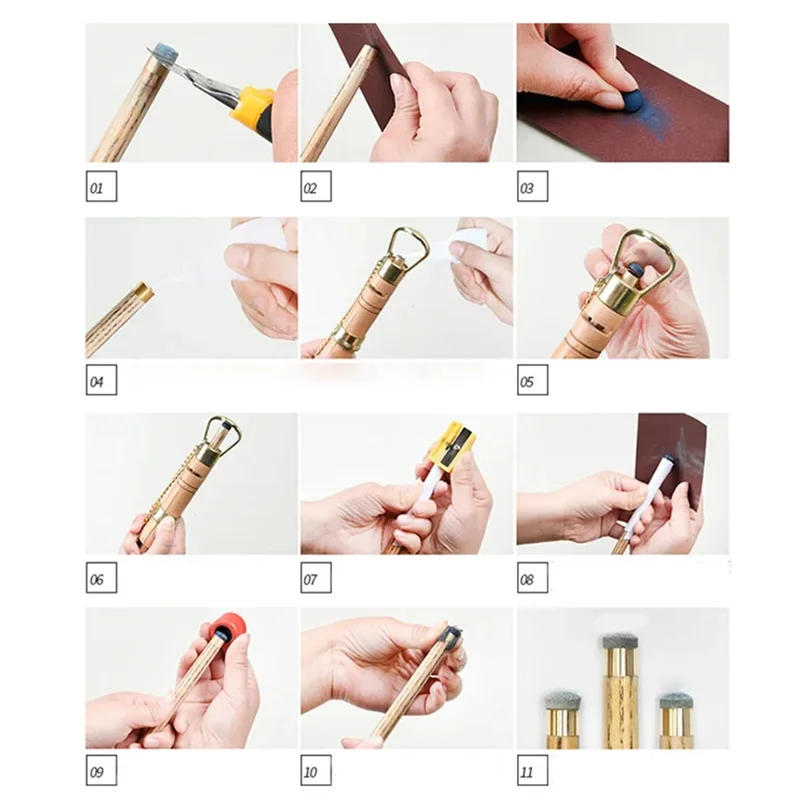 01

02

03

04

05

06

07

08

09

10

11