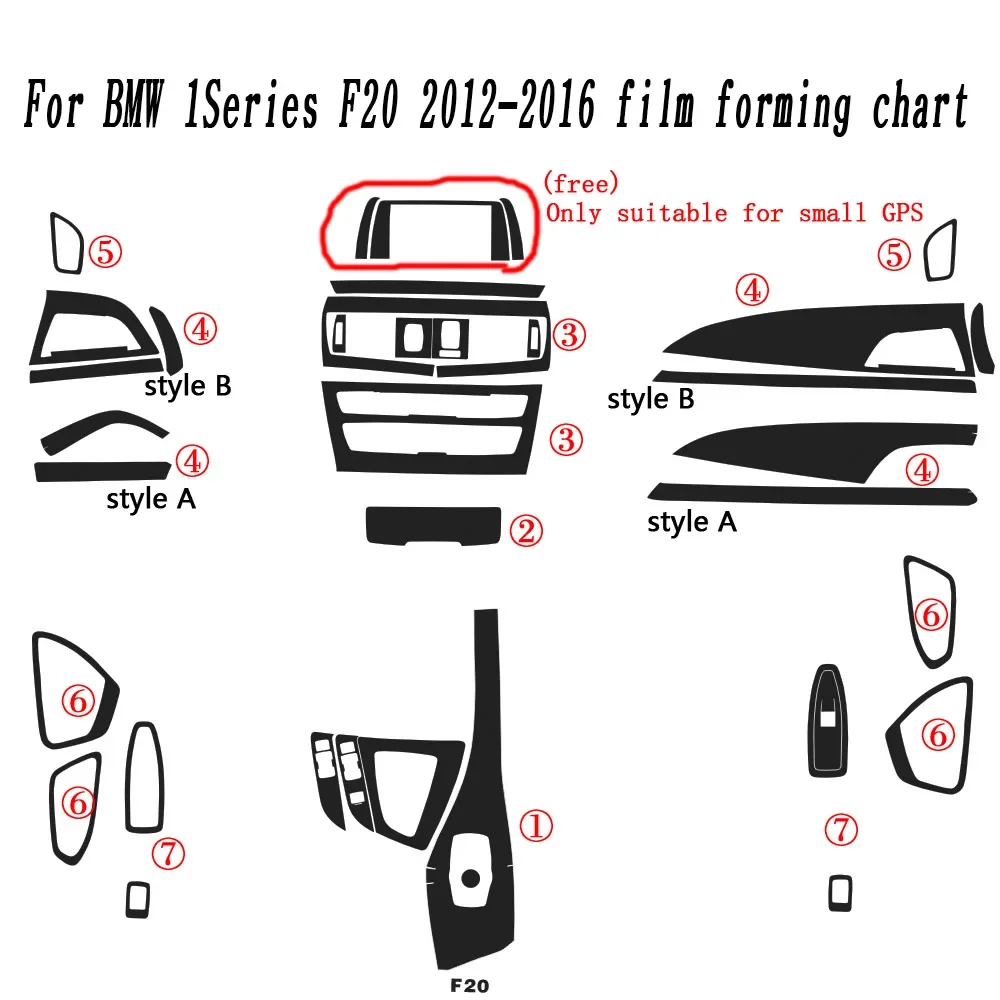 For BMW 1Series F20 2012-2016 film forming chart

(free)
Only suitable for small GPS

⑤

④
style B

④
style A

③

③

②

⑤

④

style B

④
style A

⑥

⑥

⑦

①

F20

⑥

⑥

⑦